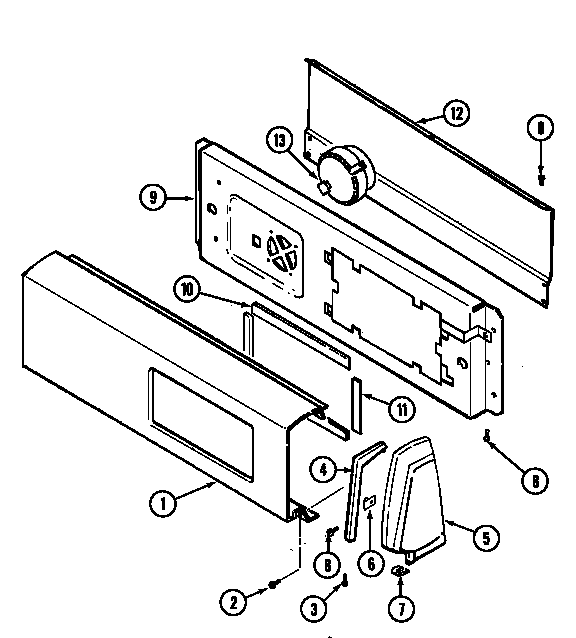 12
8
13
9
10
11
8
4
5
1
6
8
2
3
7