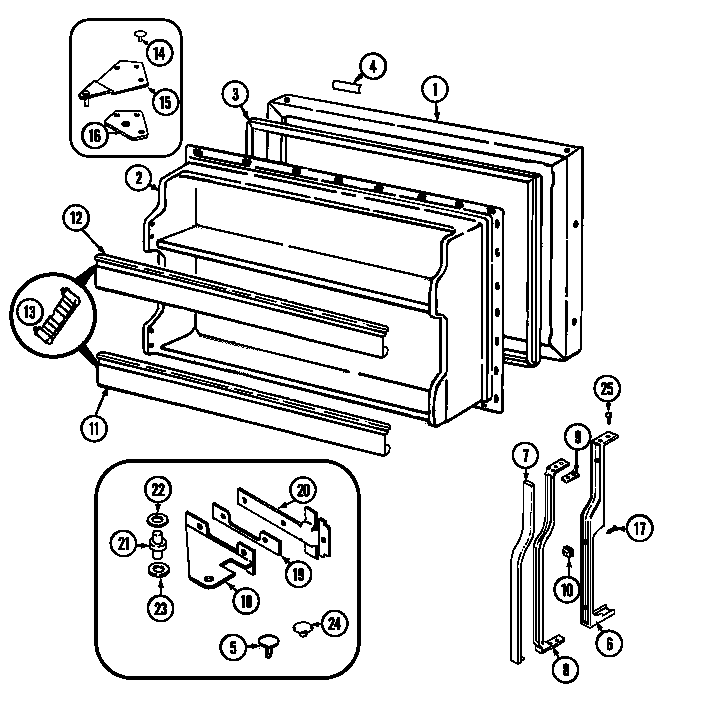 14
15
16
4
3
1
2
12
13
11
25
9
7
17
10
6
8
22
20
21
19
23
18
24
5