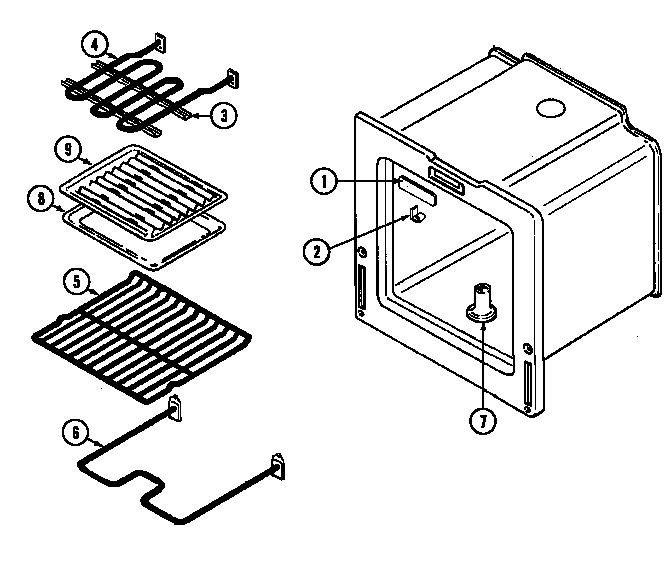 4
3
9
8
5
6
1
2
7