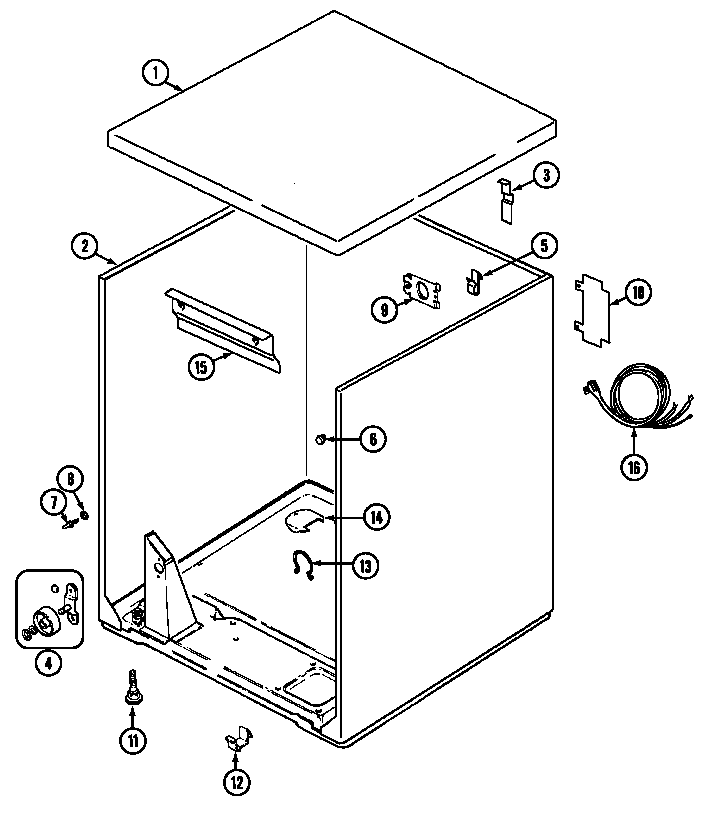 1
3
2
5
9
18
15
6
16
8
7
14
13
4
11
12