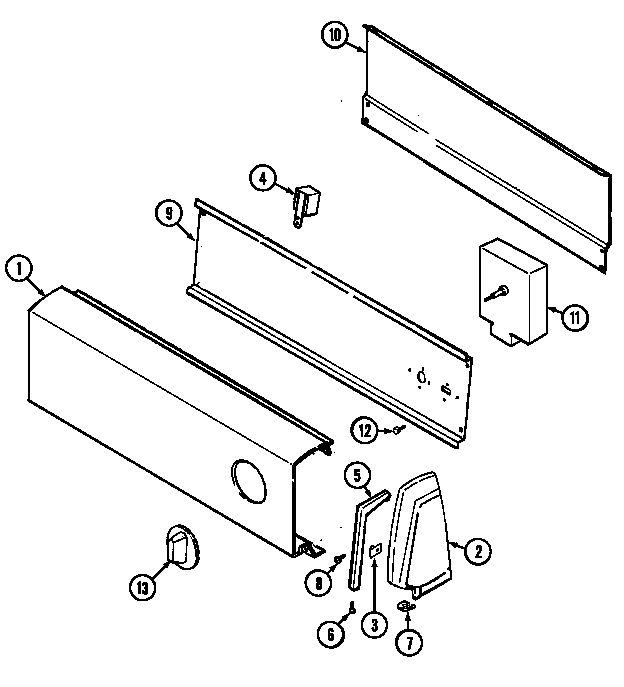 10
4
9
1
11
12
5
2
13
8
3
6
7