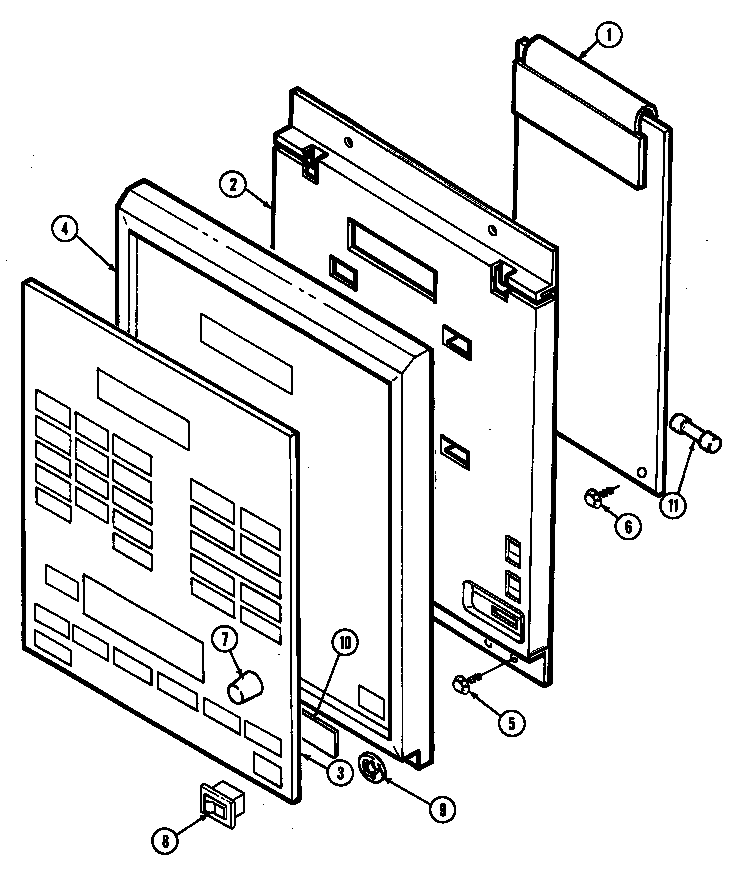 1
2
4
11
6
7
10
5
3
9
8