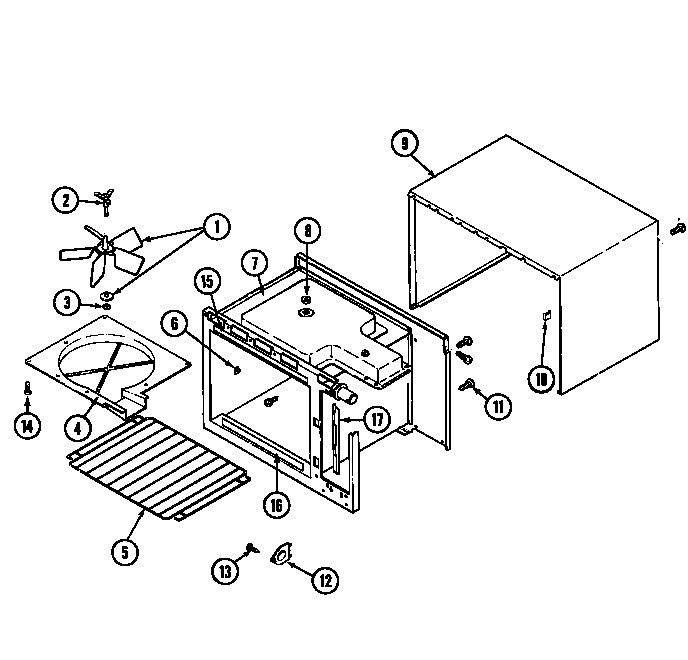 9
2
1
8
7
15
3
6
10
11
14
4
17
16
5
13
12