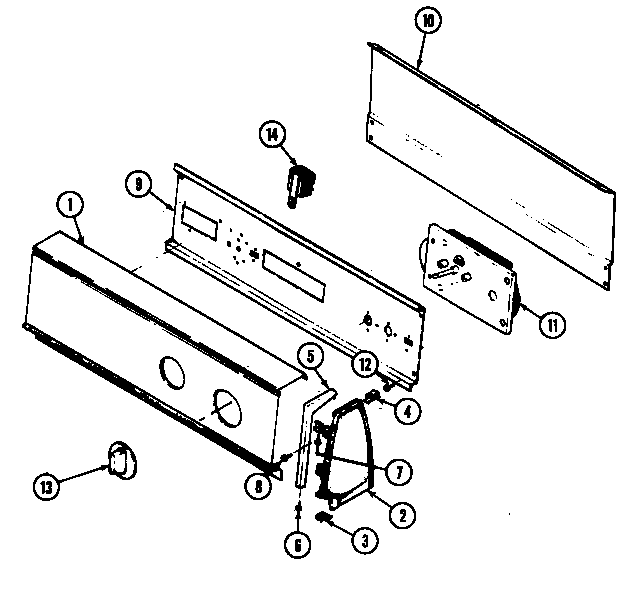 10
14
9
1
11
5
12
4
7
13
8
2
6
3