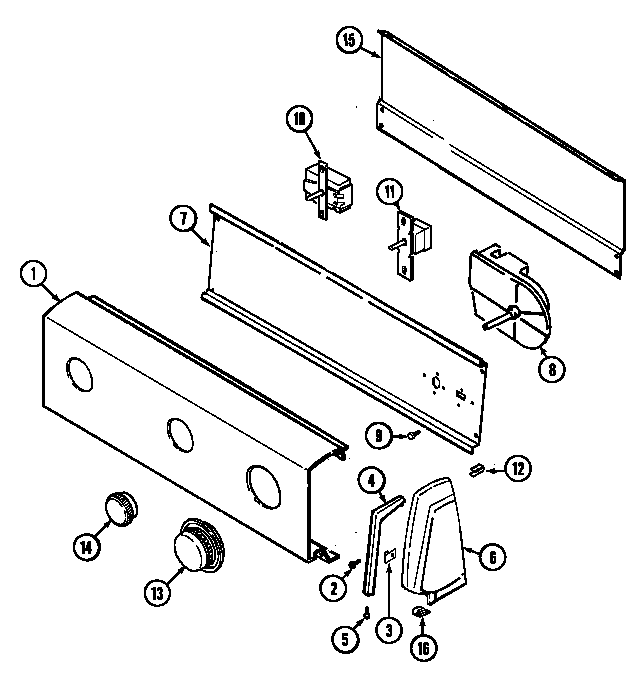 15
10
11
7
1
8
9
12
4
6
14
13
2
3
5
16