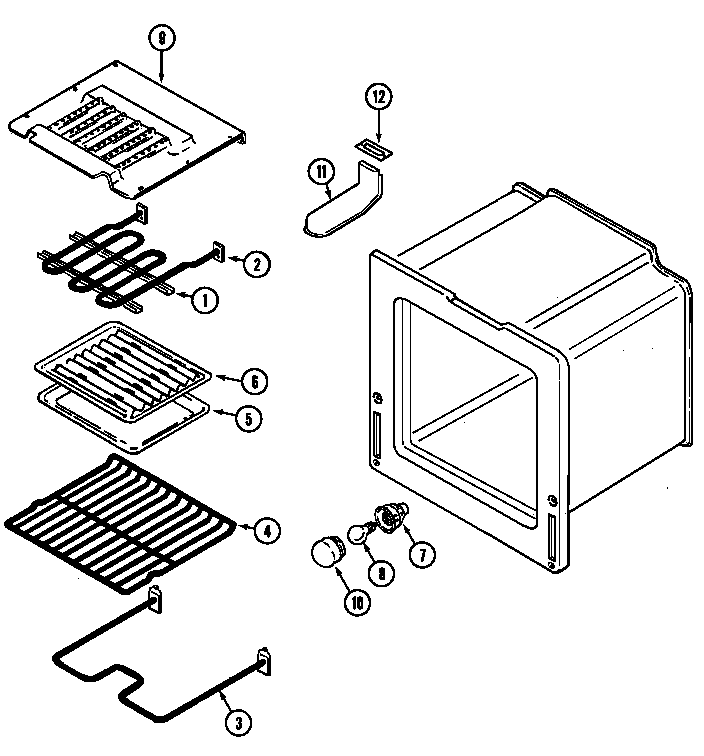 9
12
11
2
1
6
5
4
7
8
10
3