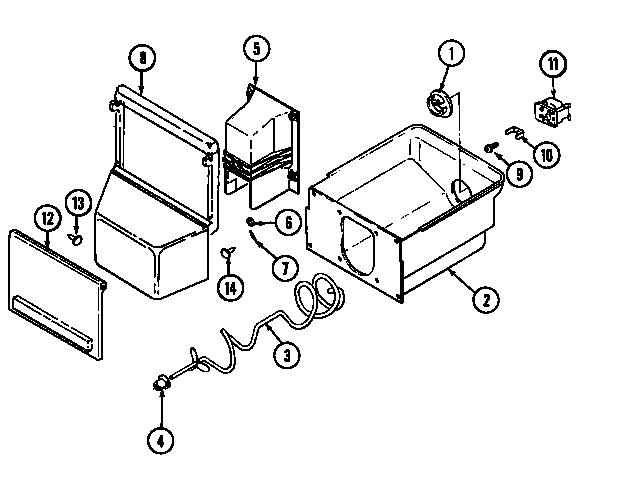 8
5
1
11
10
9
13
12
6
7
14
2
3
4