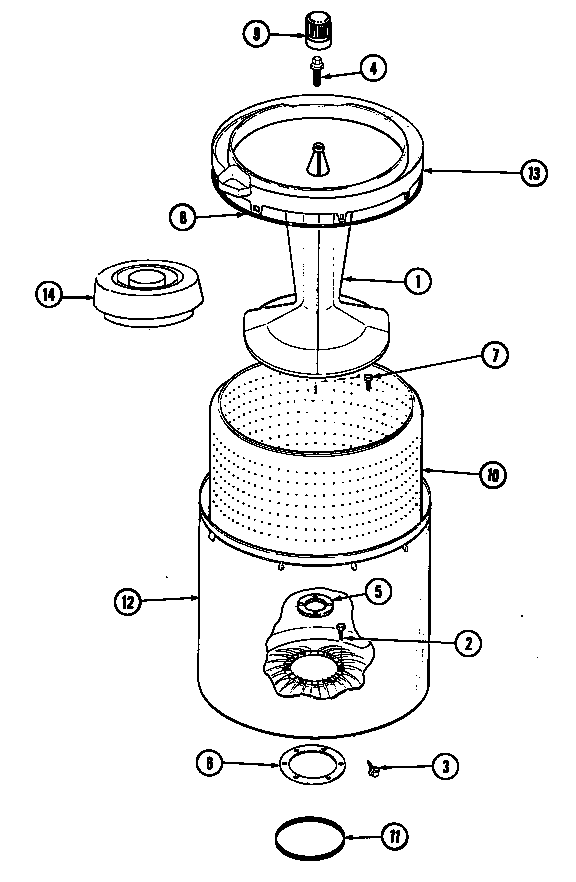 9
4
13
8
14
1
7
10
12
5
2
6
3
11