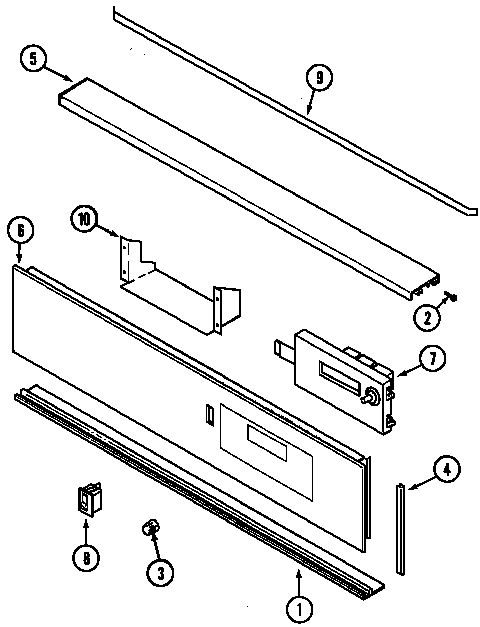 5
9
10
6
2
7
4
8
3
1