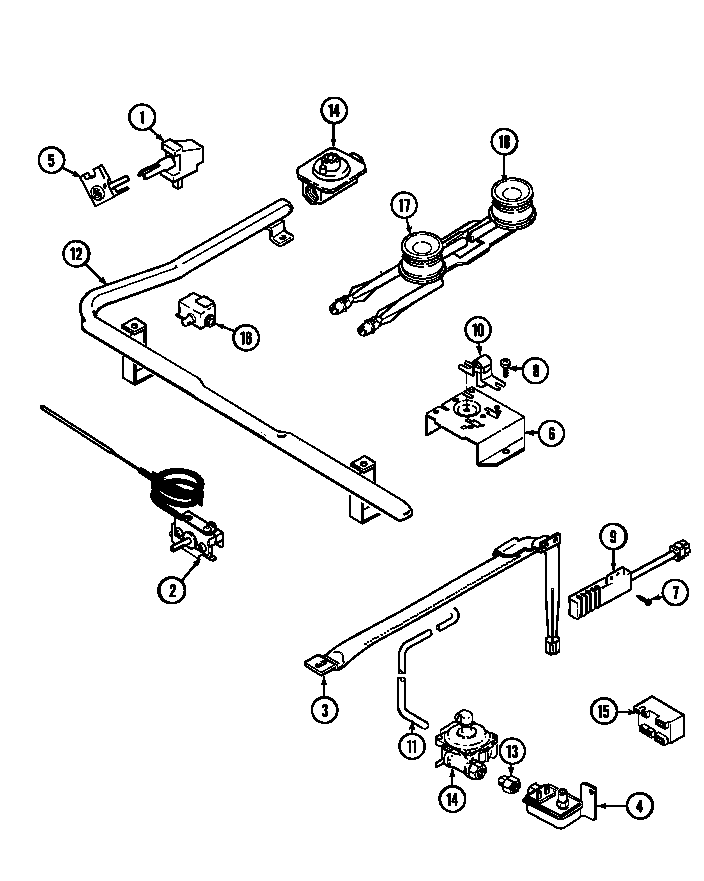 1
14
5
18
17
12
16
10
8
6
2
9
7
3
15
11
13
14
4