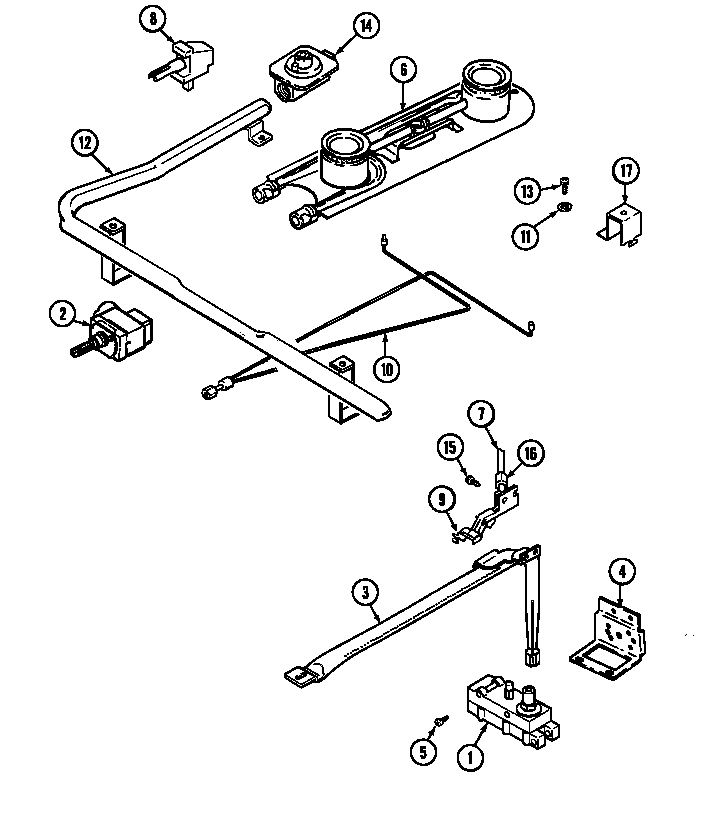 8
14
6
12
13
17
11
2
10
7
15
16
9
3
4
5
1