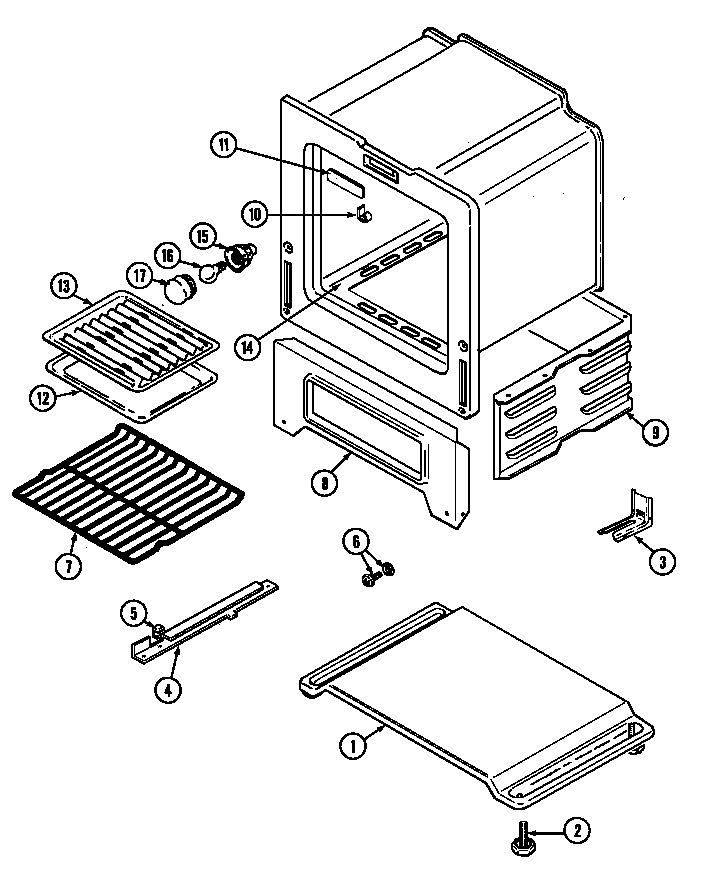 11
10
15
16
17
13
14
12
9
8
7
3
6
5
4
1
2