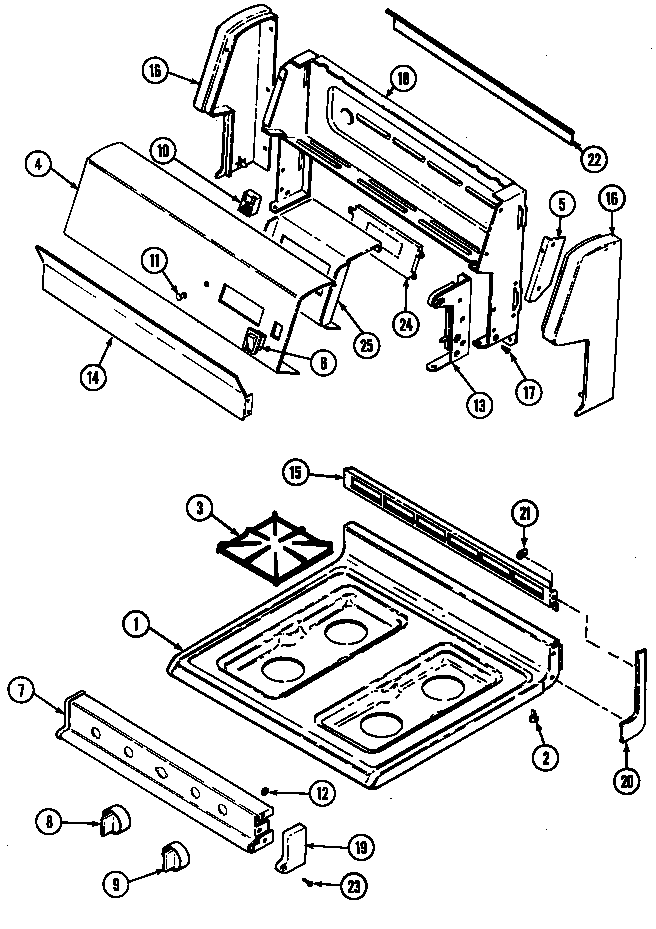 16
18
22
4
10
5
16
11
24
25
6
14
13
17
15
3
21
1
7
2
20
12
8
19
9
23