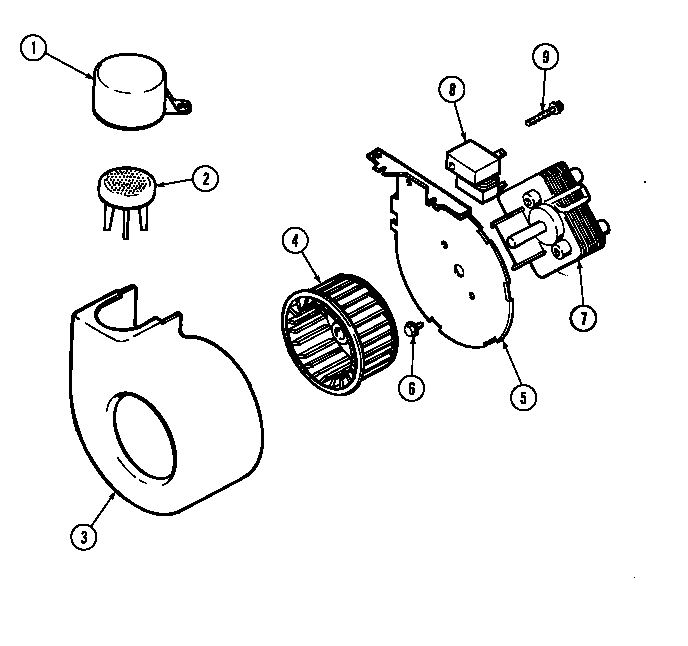 1
2
3
4
5
6
7
8
9