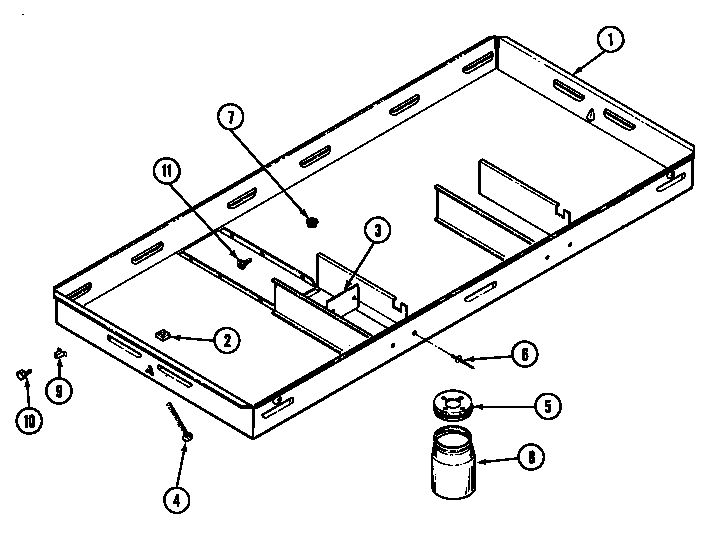 1
7
11
3
2
6
9
10
5
8
4