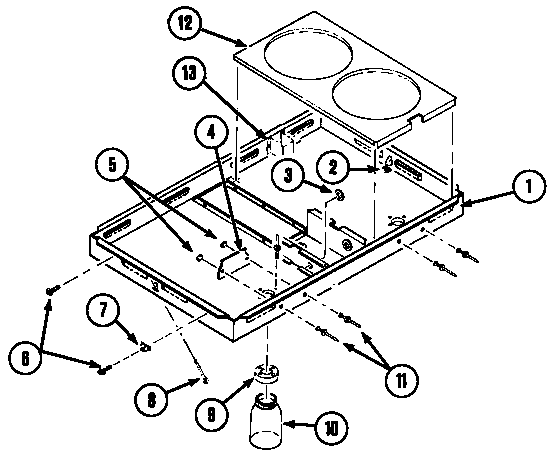 12
13
4
5
3
2
1
7
6
8
9
10
11