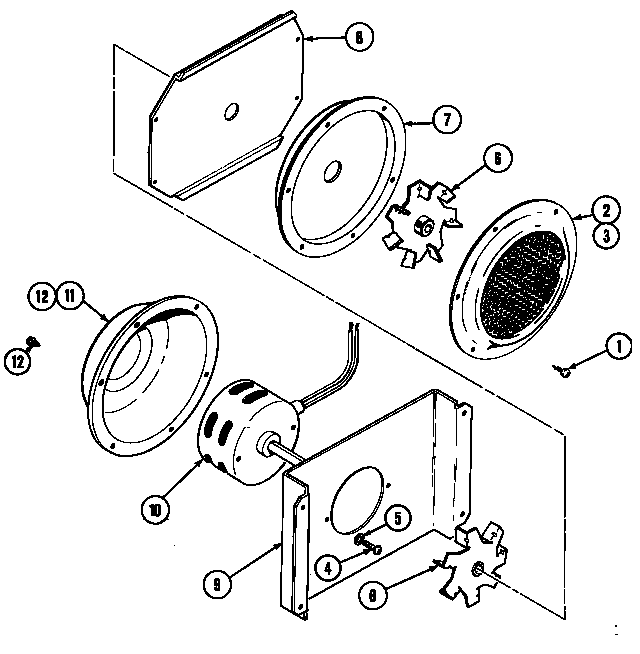 8
7
6
2
3
12
11
12
1
10
5
4
9
8