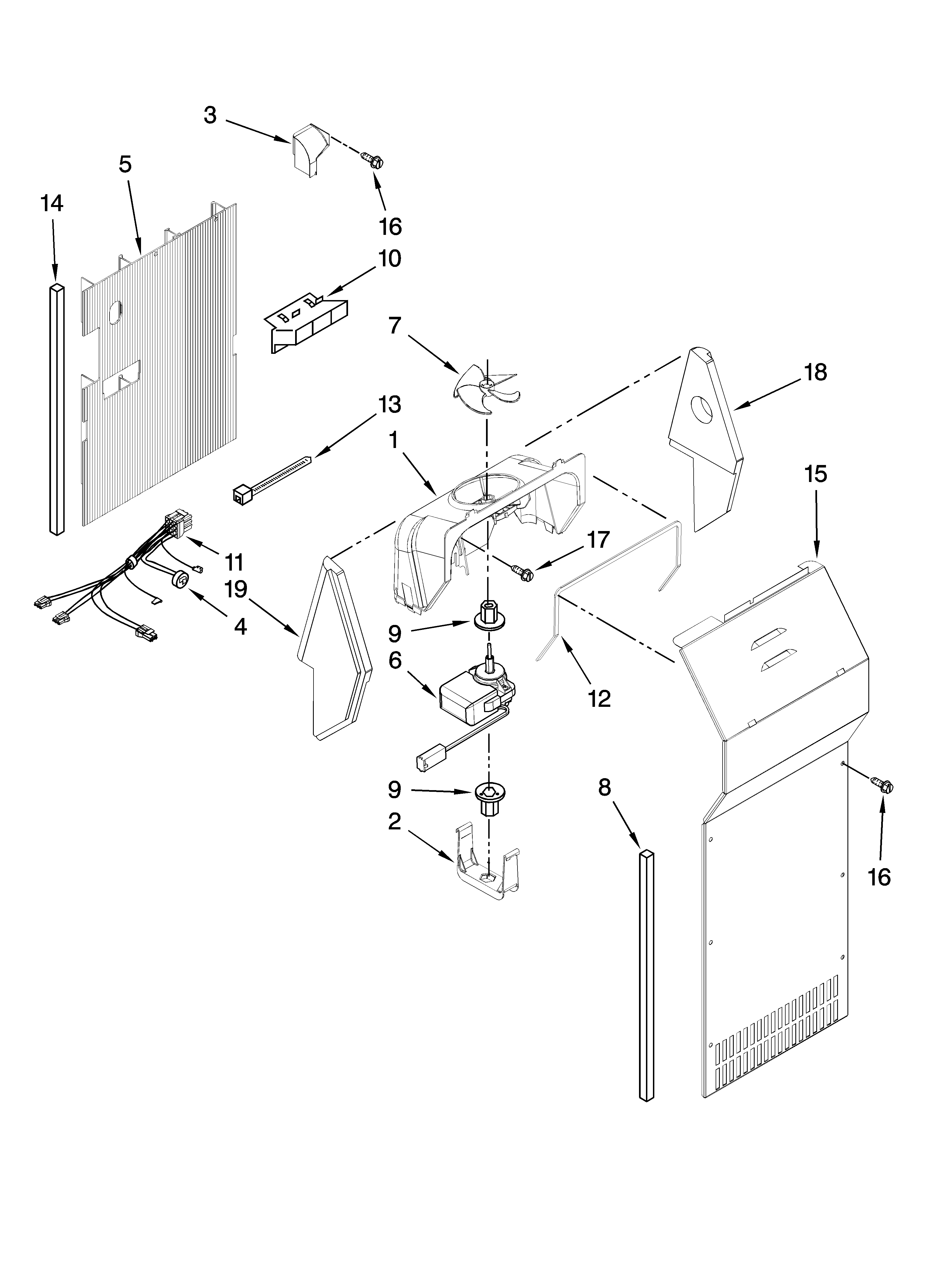 3
5
14
16
10
7
18
13
1
15
11
17
19
4
9
6
12
9
8
2
16