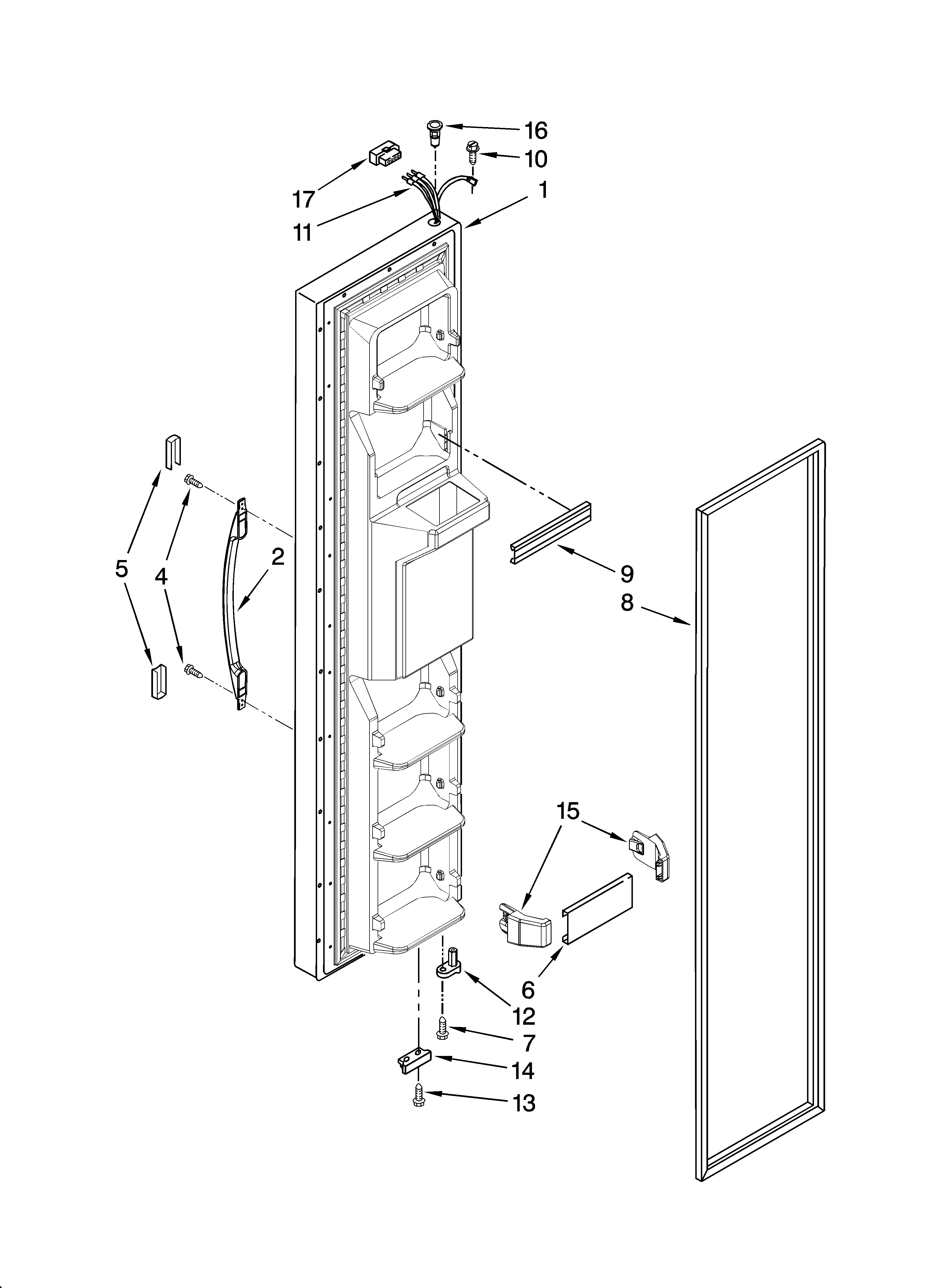 16
10
17
1
11
5
4
2
9
8
15
6
12
7
14
13