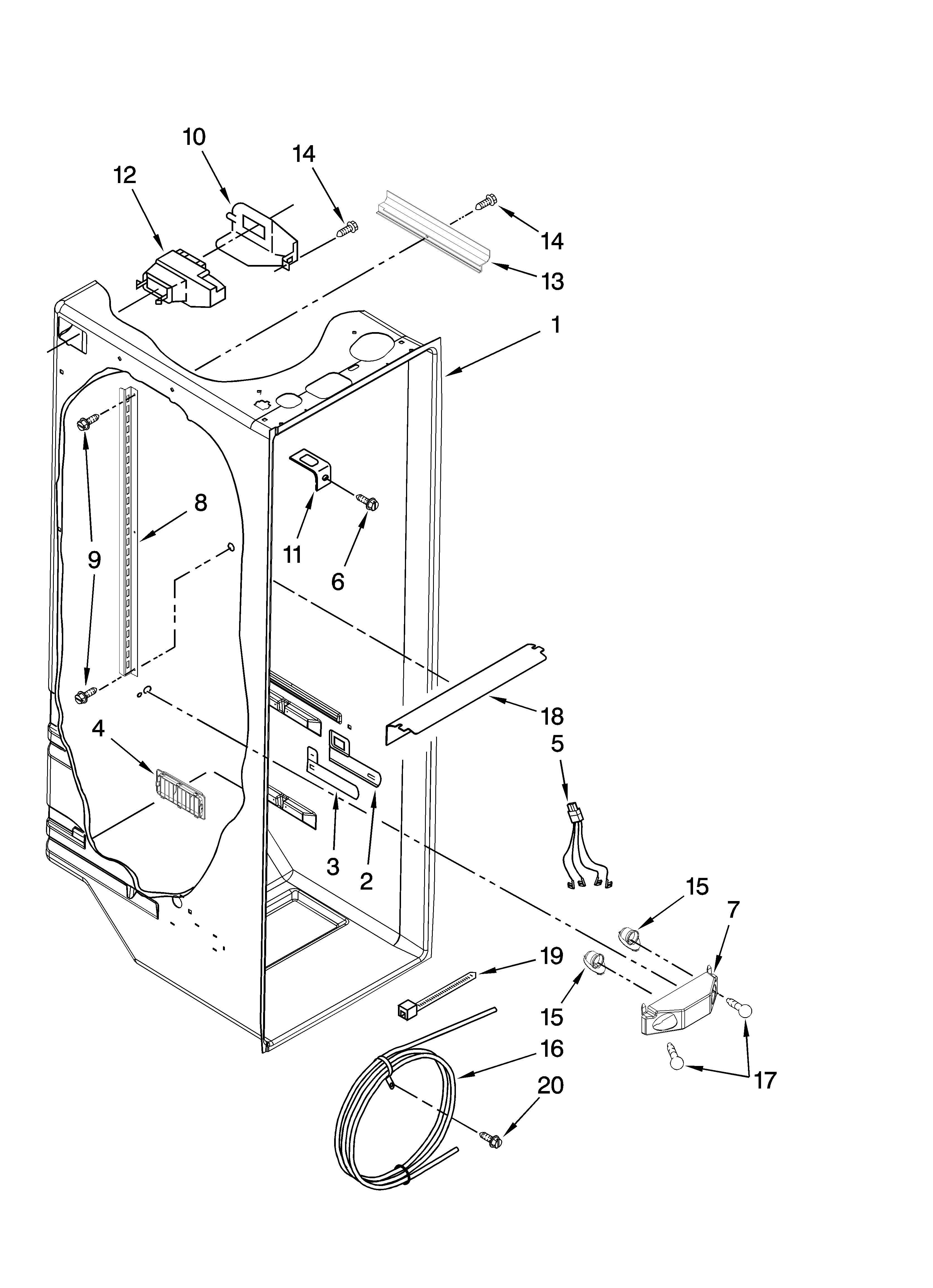 10
14
12
14
13
1
8
9
11
6
18
5
4
3
2
15
7
19
15
16
17
20