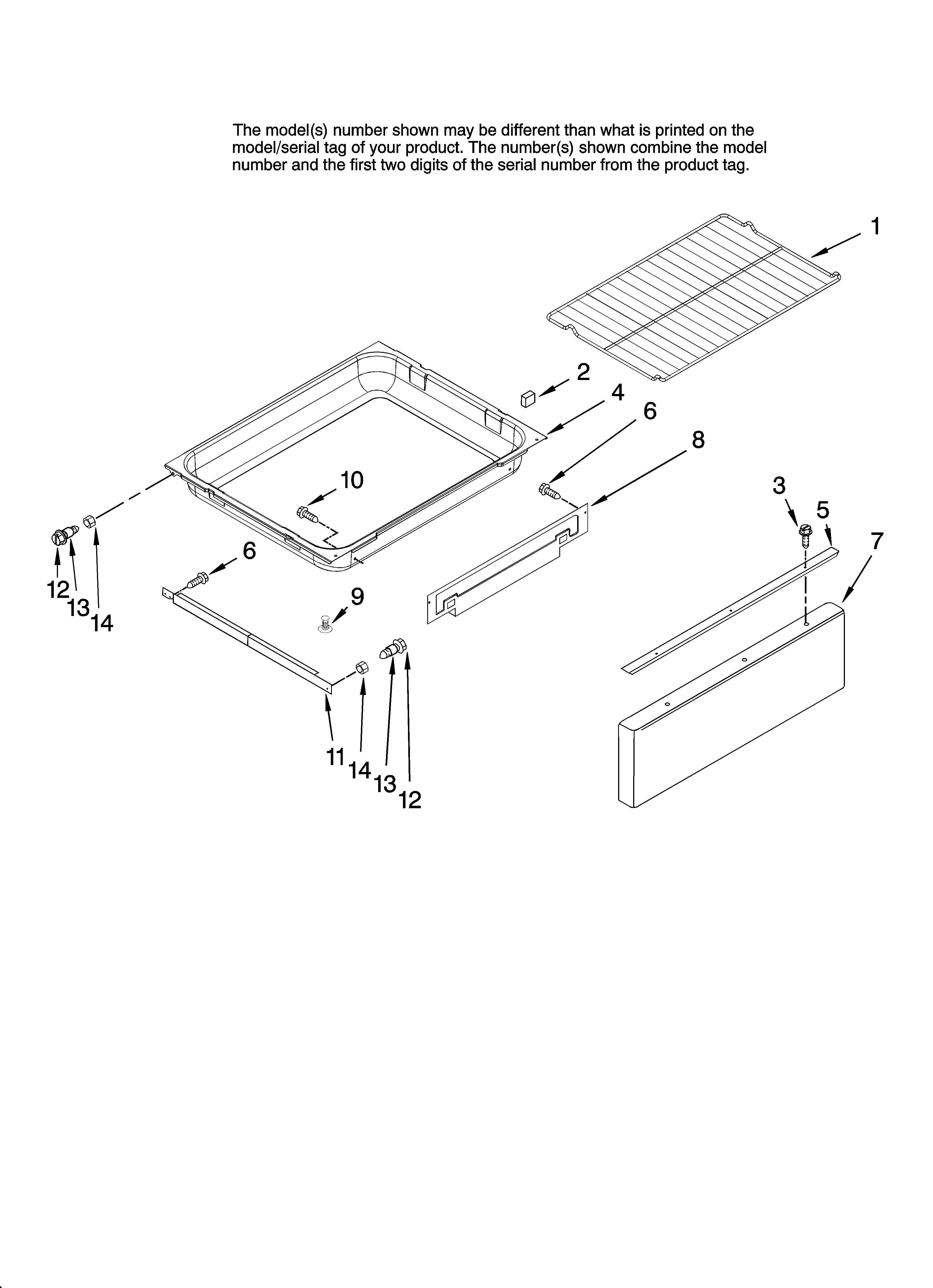 The model(s) number shown may be different than what is printed on the model/serial tag of your product. The number(s) shown combine the model number and the first two digits of the serial number from the product tag.

1

2

4

6

8

10

3

5

7

12

13

14

6

9

11

14

13

12