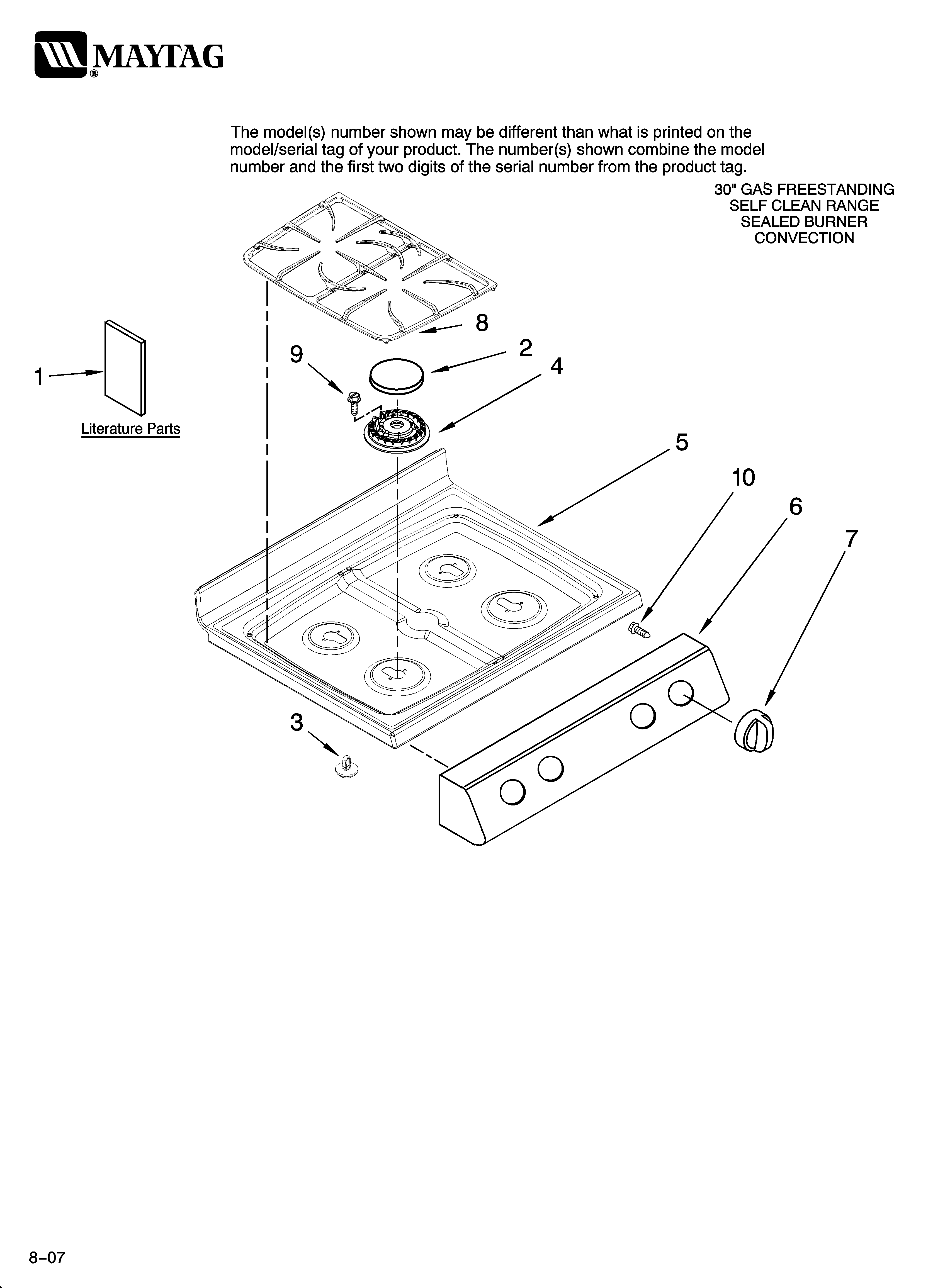 MAYTAG

The model(s) number shown may be different than what is printed on the model/serial tag of your product. The number(s) shown combine the model number and the first two digits of the serial number from the product tag.

30" GAS FREESTANDING
SELF CLEAN RANGE
SEALED BURNER
CONVECTION

8
9
2
4
1
Literature Parts
5
10
6
7
3

8–07