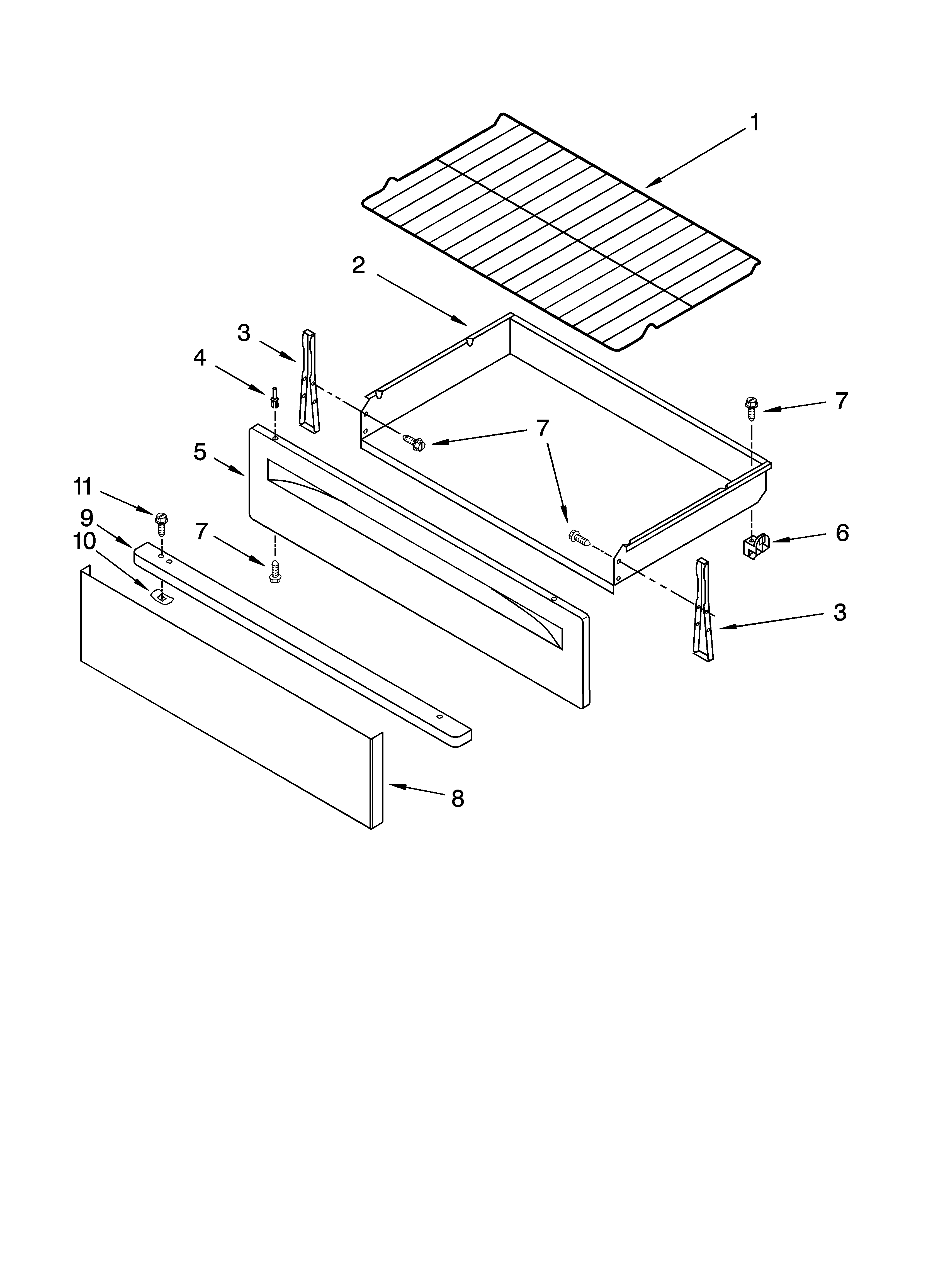 1
2
3
4
7
7
5
11
9
10
7
6
3
8