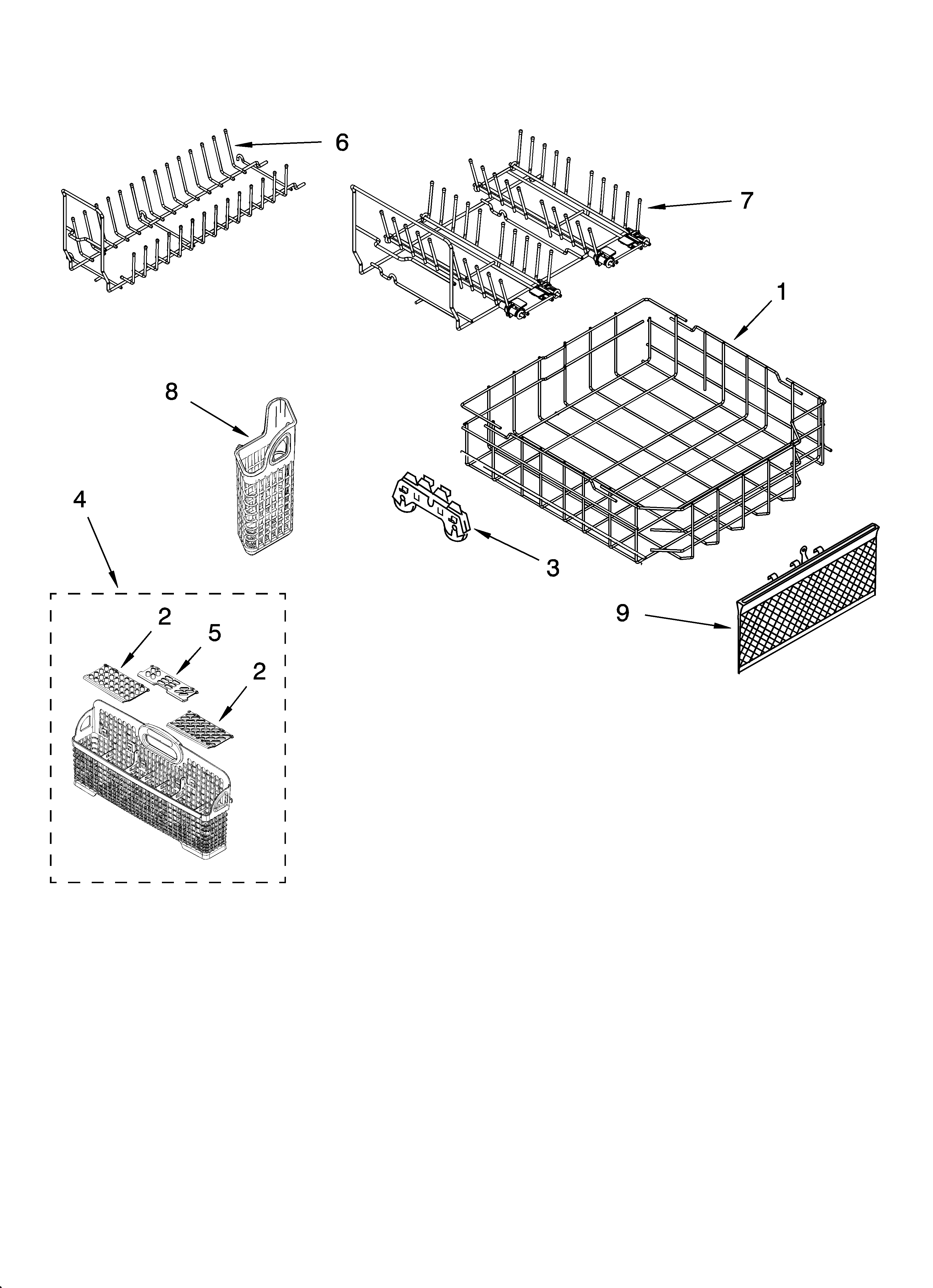 6

7

1

8

4

3

9

2

5

2