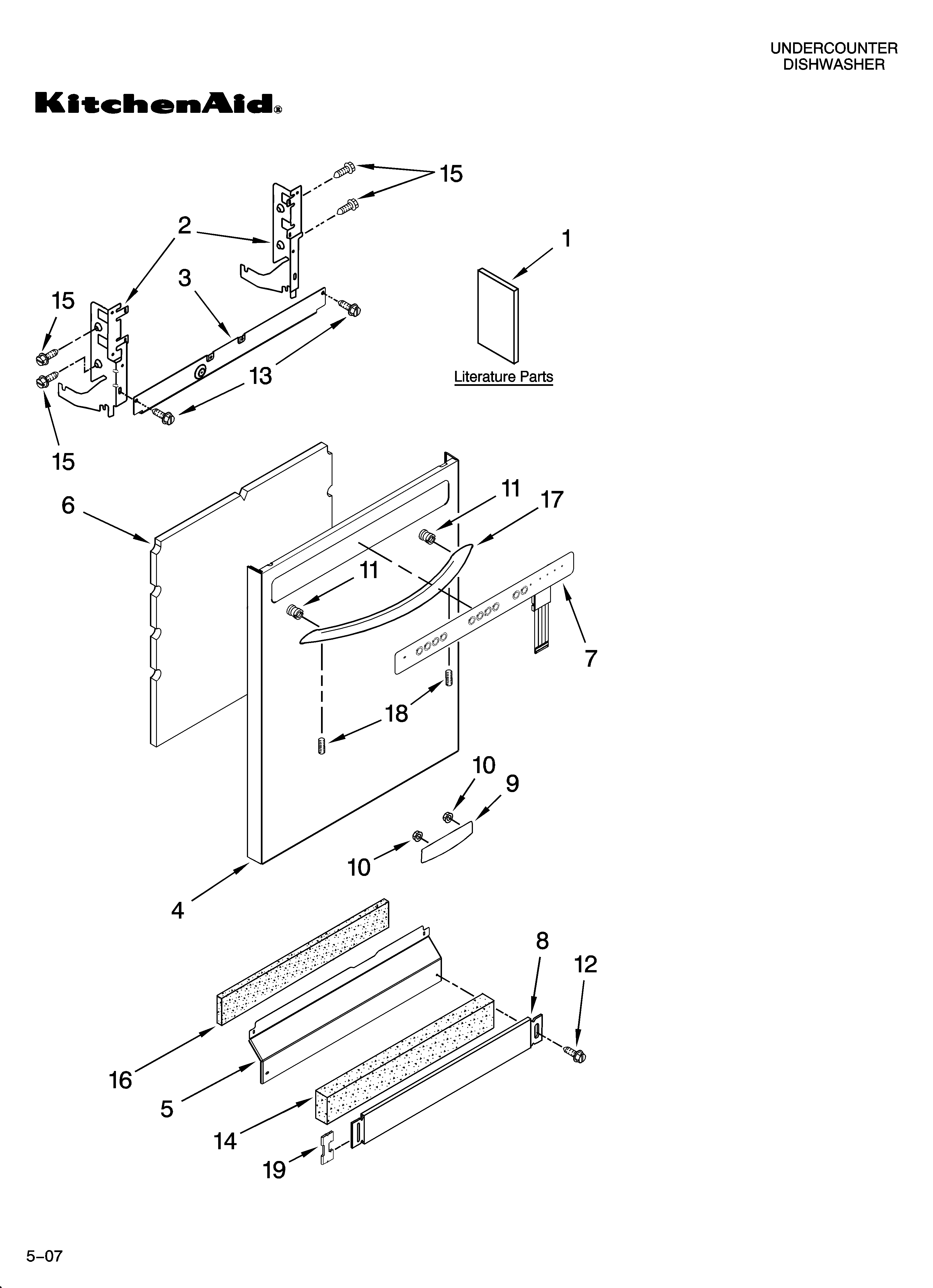 UNDERCOUNTER
DISHWASHER

KitchenAid®

15
2
1
3
15
13
Literature Parts
15
6
11
17
11
7
18
10
9
10
4
8
12
16
5
14
19

5–07