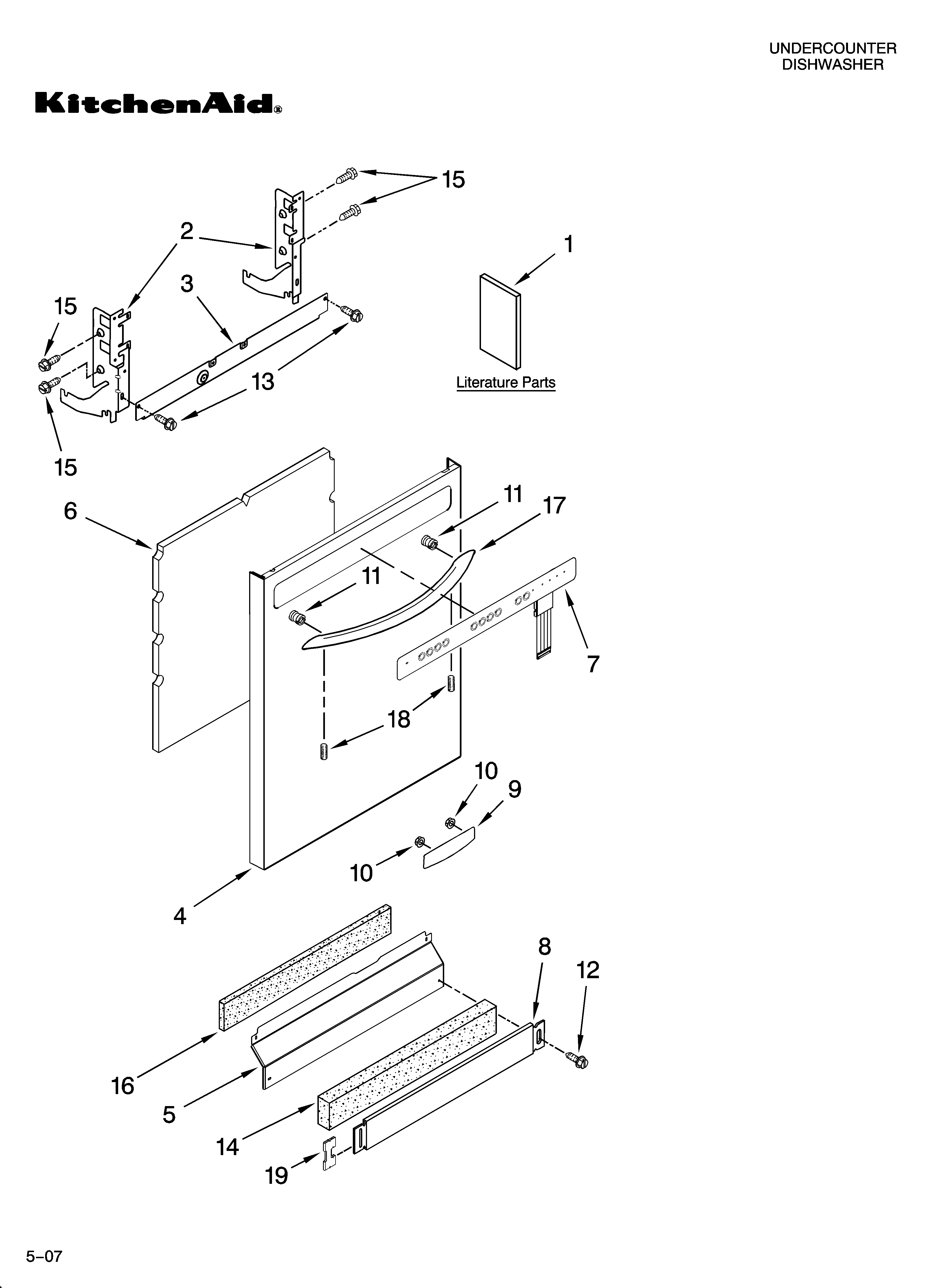 UNDERCOUNTER
DISHWASHER

KitchenAid®

15
2
1
3
15
13
Literature Parts
15
6
11
17
11
7
18
10
9
10
4
8
12
16
5
14
19

5–07