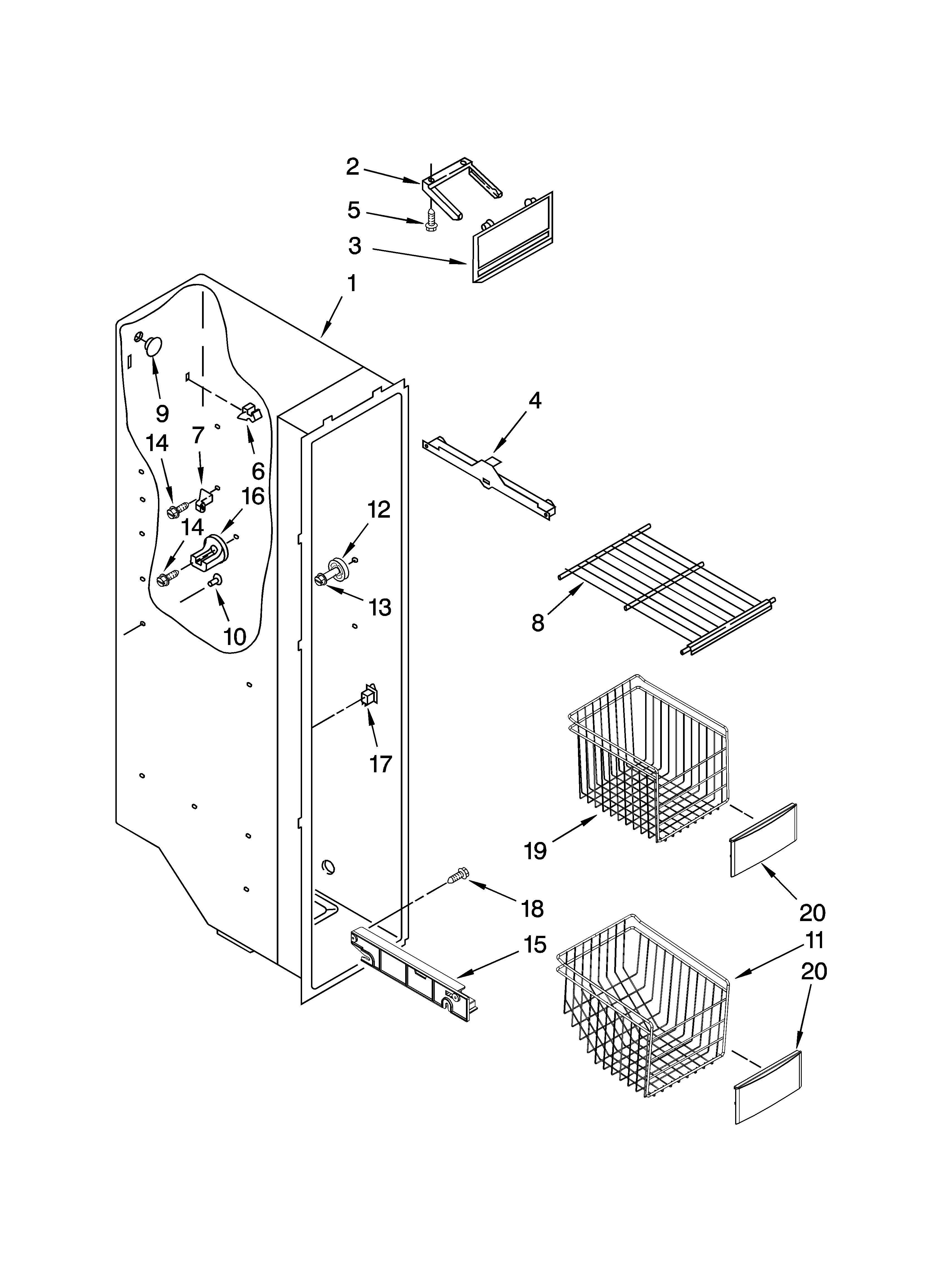 2
5
3
1
9
14
7
6
16
14
12
13
10
4
8
17
19
20
18
15
11
20