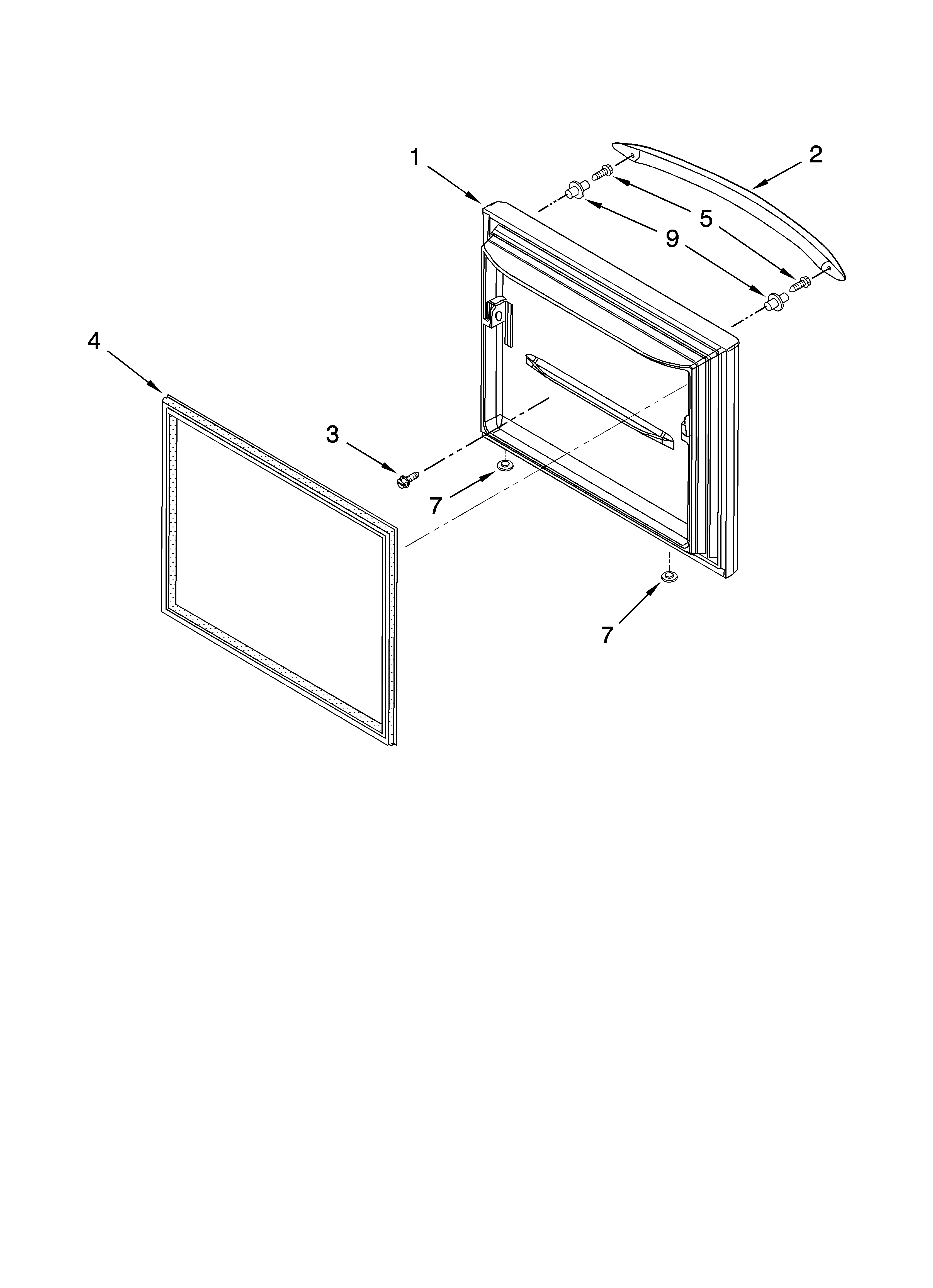 1
2
5
9
4
3
7
7