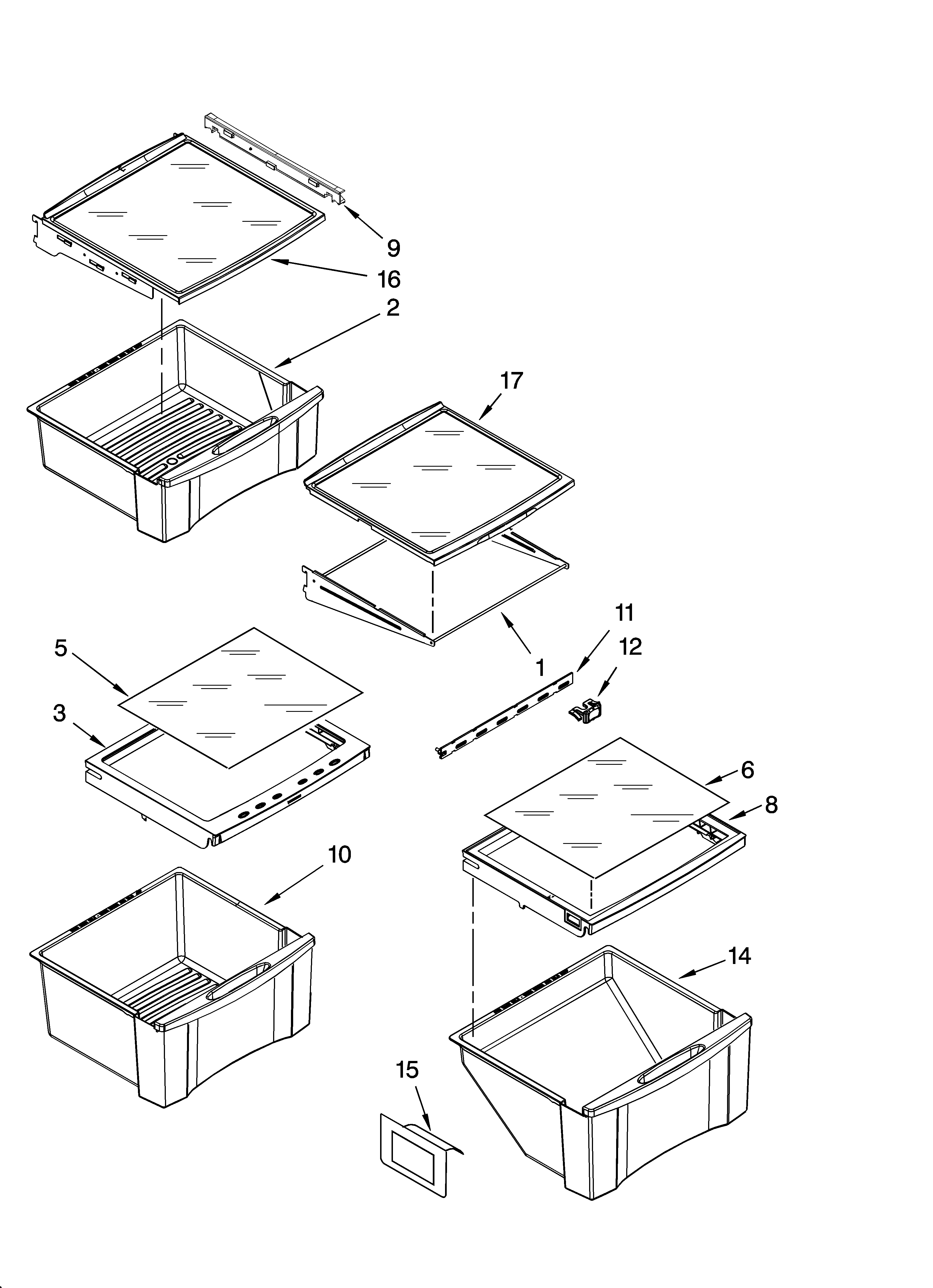 9
16
2
17
11
12
1
5
3
6
8
10
14
15