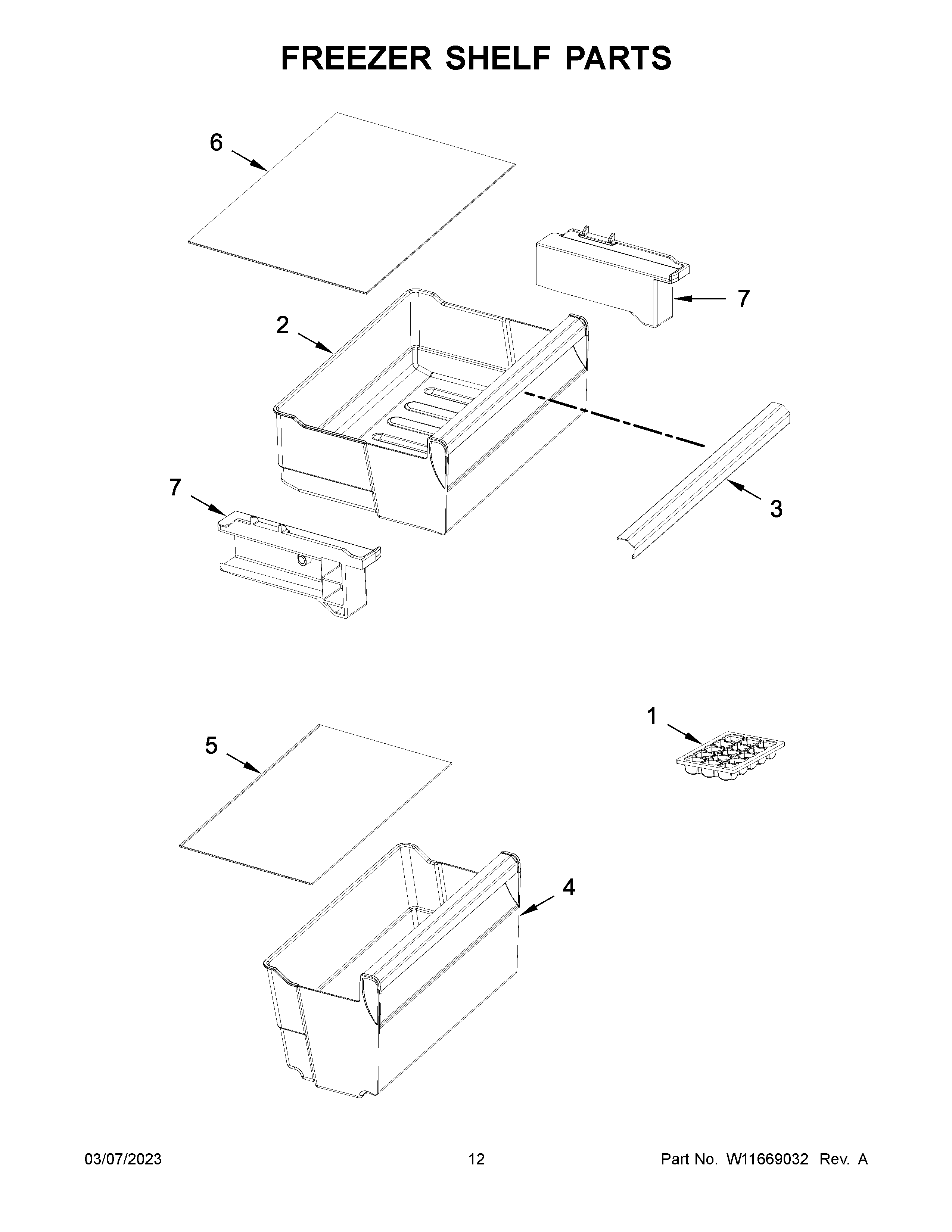 FREEZER SHELF PARTS

6

7

2

7

3

1

5

4

03/07/2023

12

Part No. W11669032 Rev. A