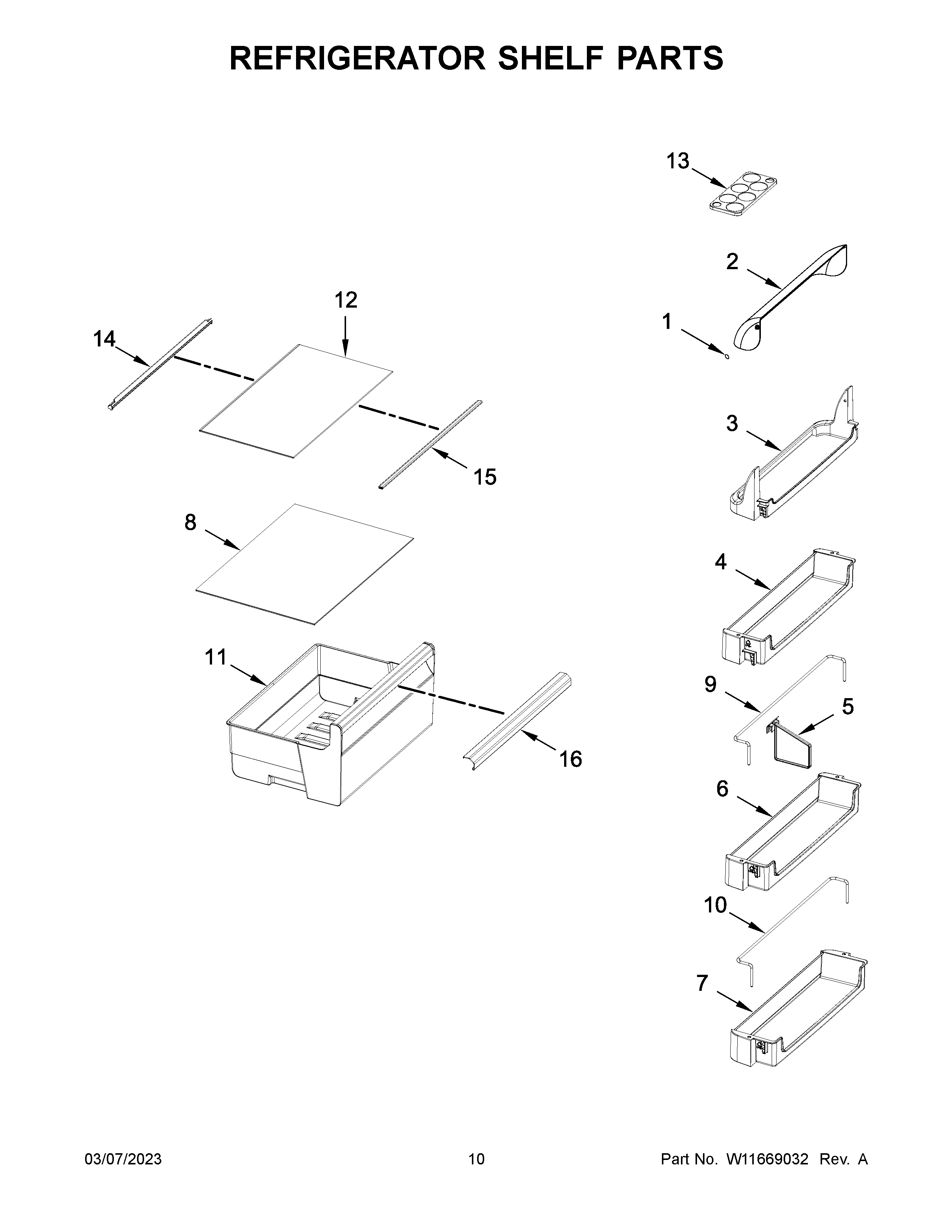 REFRIGERATOR SHELF PARTS

13
2
12
14
1
3
15
8
4
11
9
5
16
6
10
7

03/07/2023 10 Part No. W11669032 Rev. A