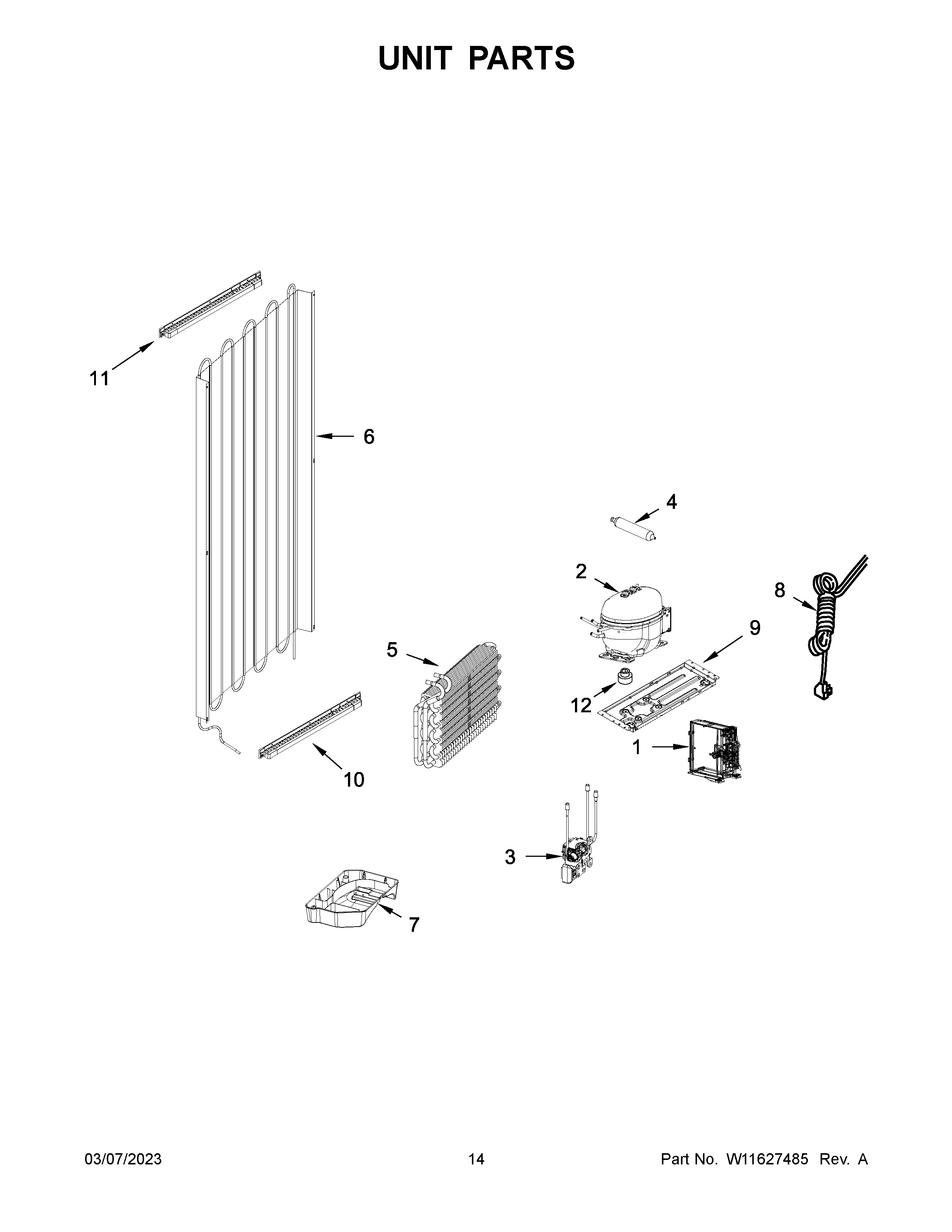 UNIT PARTS

11

6

4

2

8

9

5

12

1

10

3

7

03/07/2023

14

Part No. W11627485 Rev. A