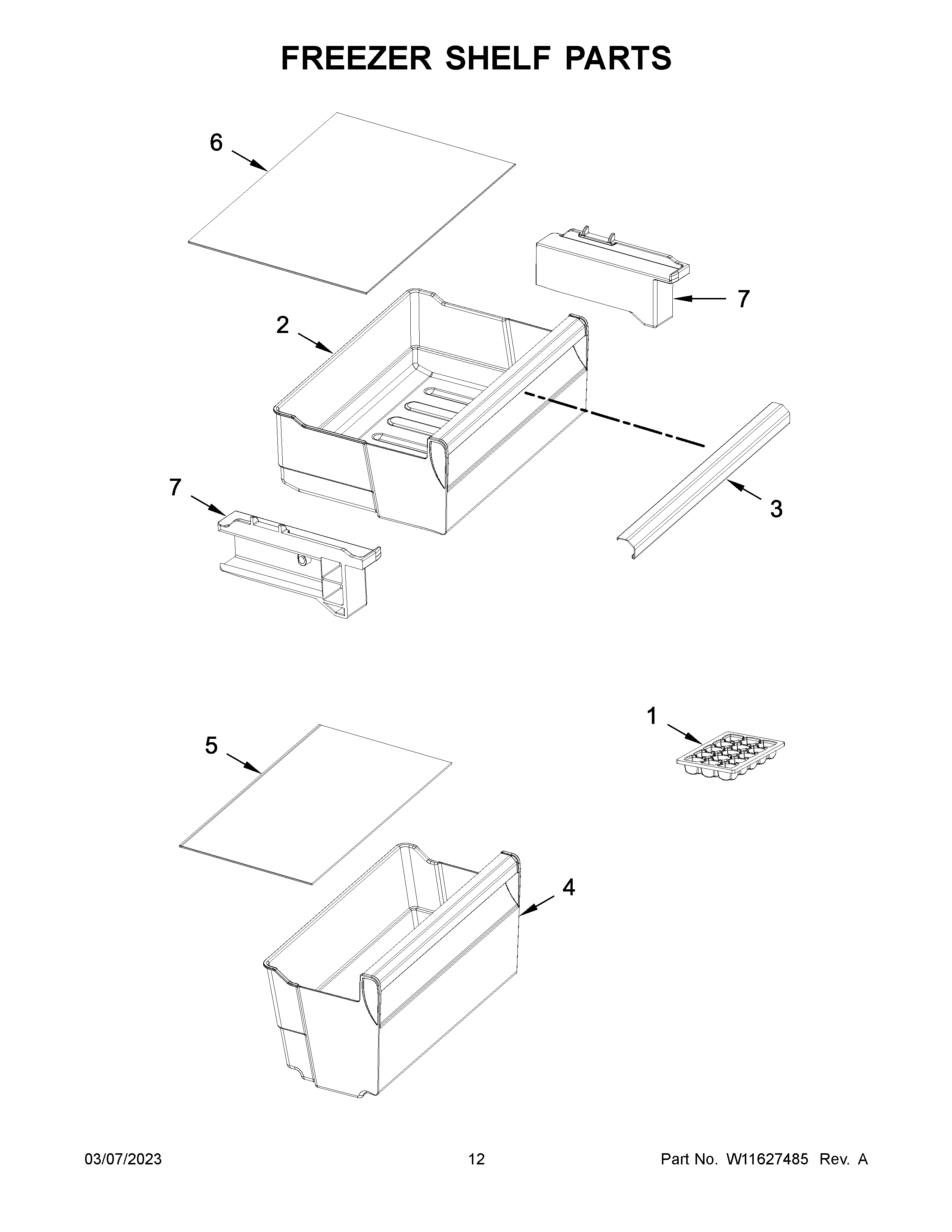 FREEZER SHELF PARTS

6

7

2

7

3

1

5

4

03/07/2023

12

Part No. W11627485 Rev. A