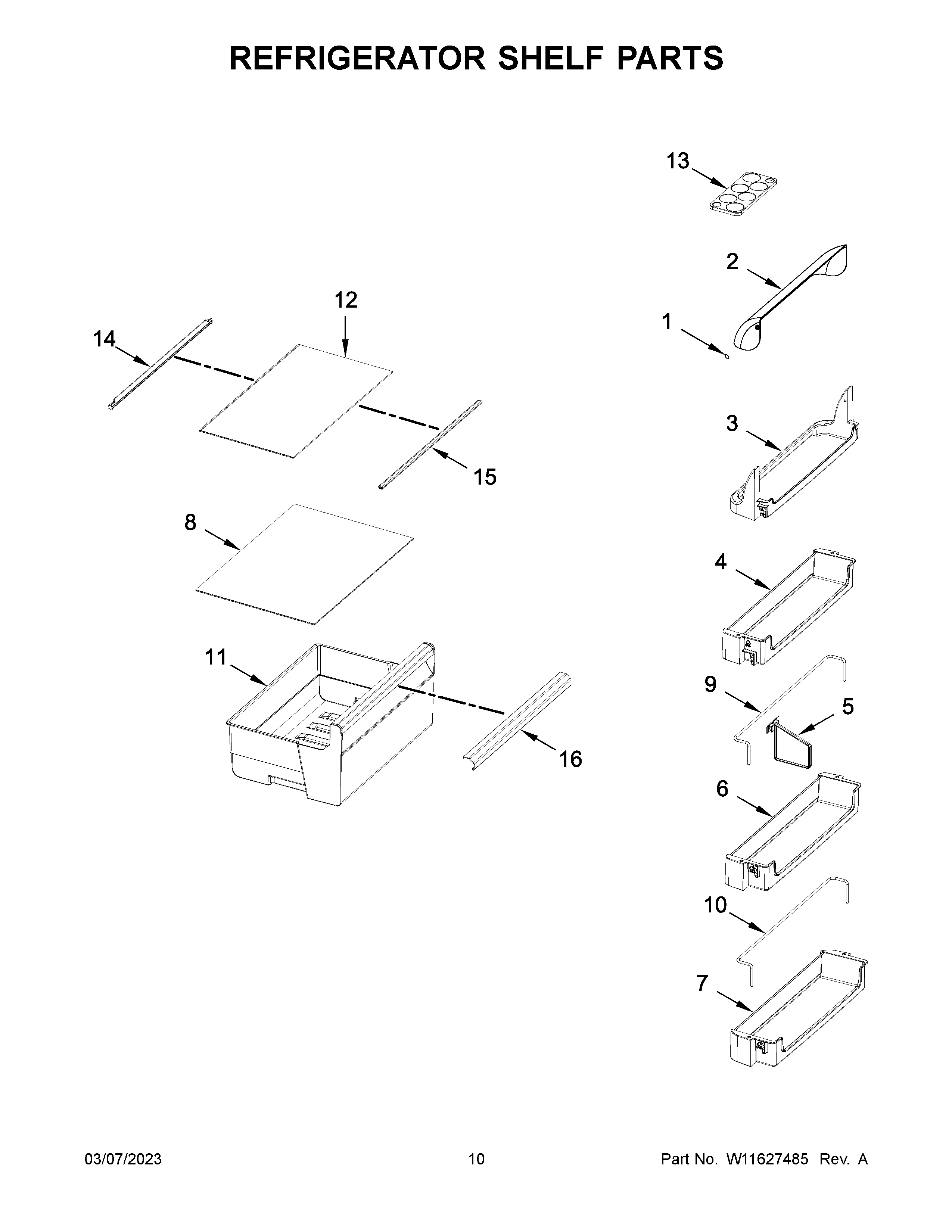 REFRIGERATOR SHELF PARTS

13

2

12

14

1

3

15

8

4

11

9

5

16

6

10

7

03/07/2023

10

Part No. W11627485 Rev. A