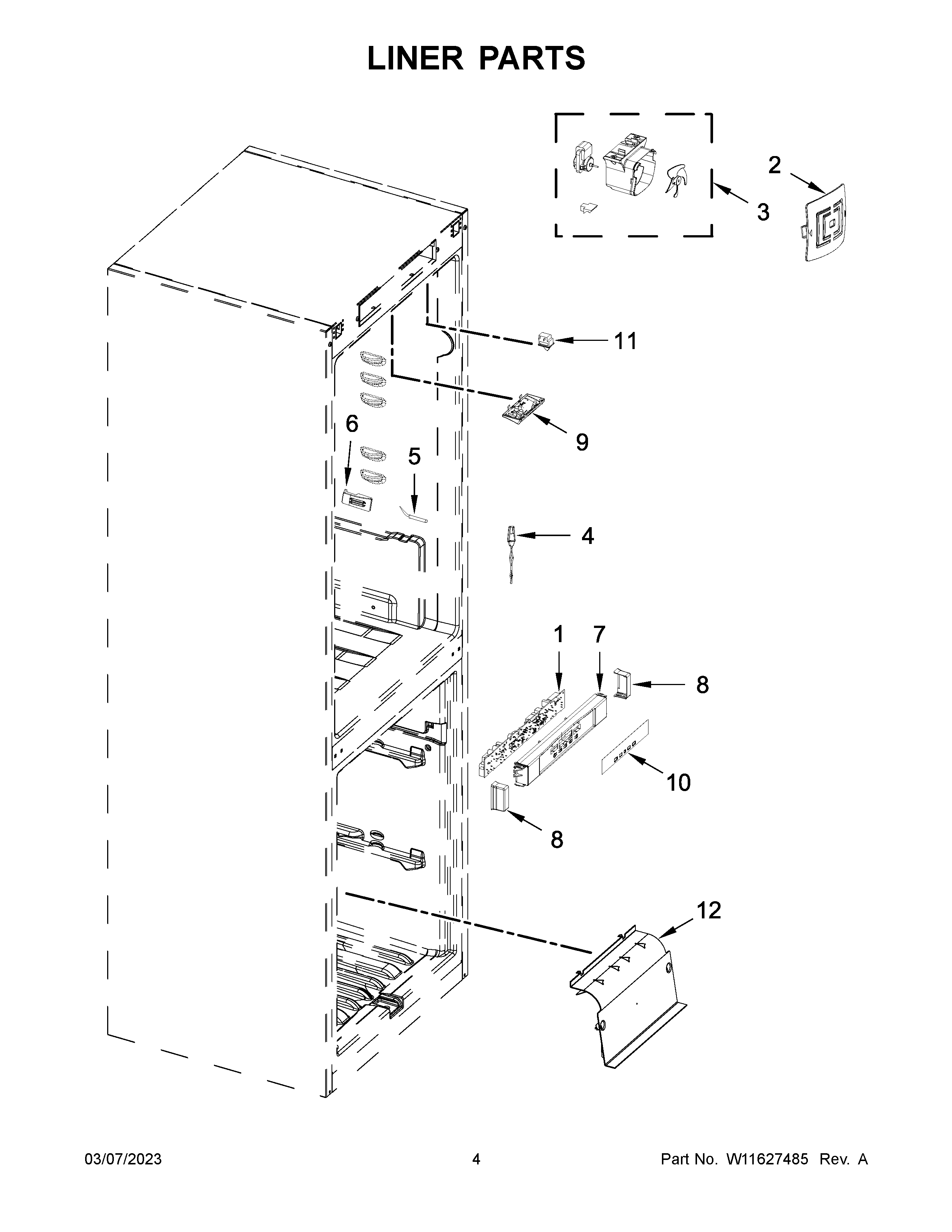 LINER PARTS

2

3

11

9

6

5

4

1

7

8

10

8

12

03/07/2023

4

Part No. W11627485 Rev. A