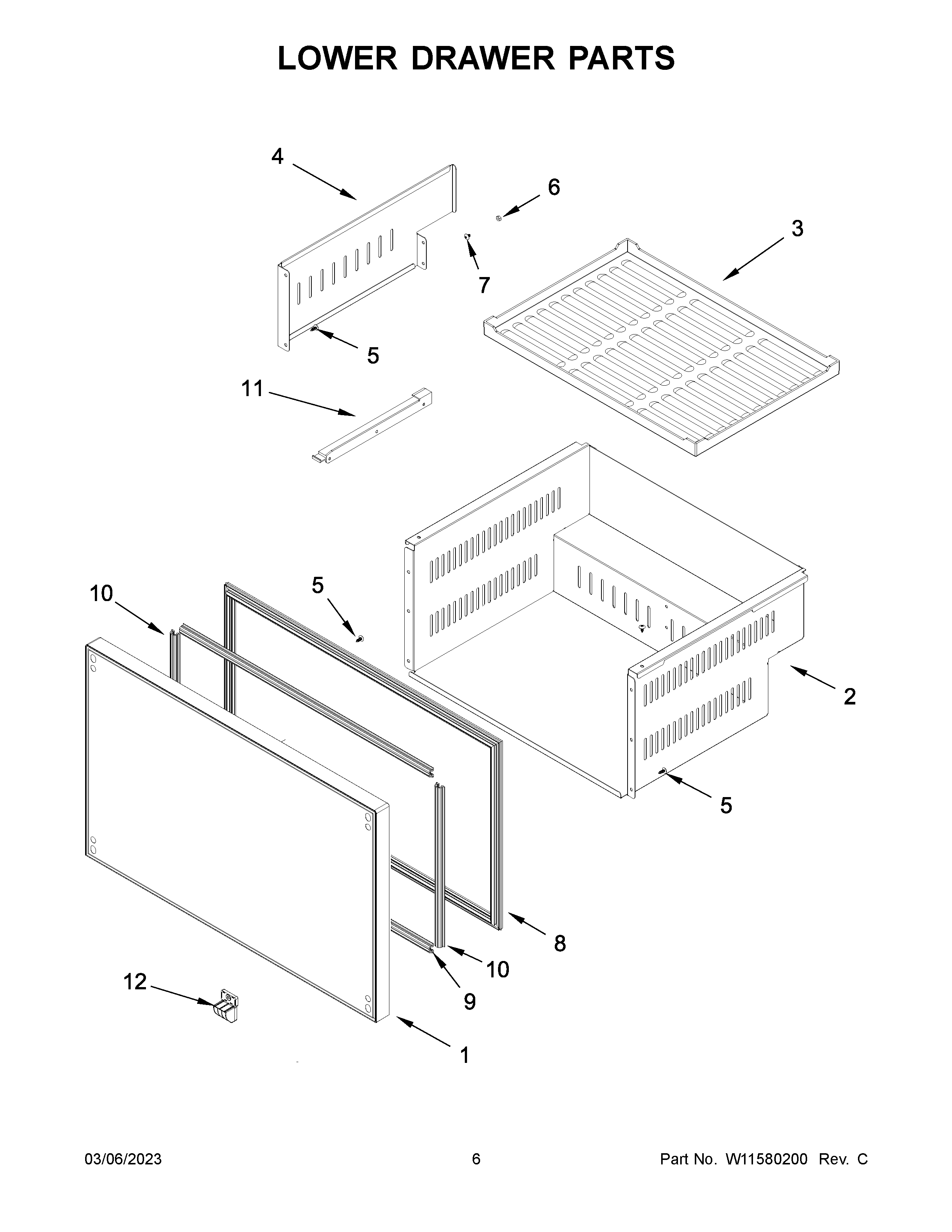 LOWER DRAWER PARTS

4

6

3

7

5

11

10

5

2

5

8

10

9

12

1

03/06/2023

6

Part No. W11580200 Rev. C