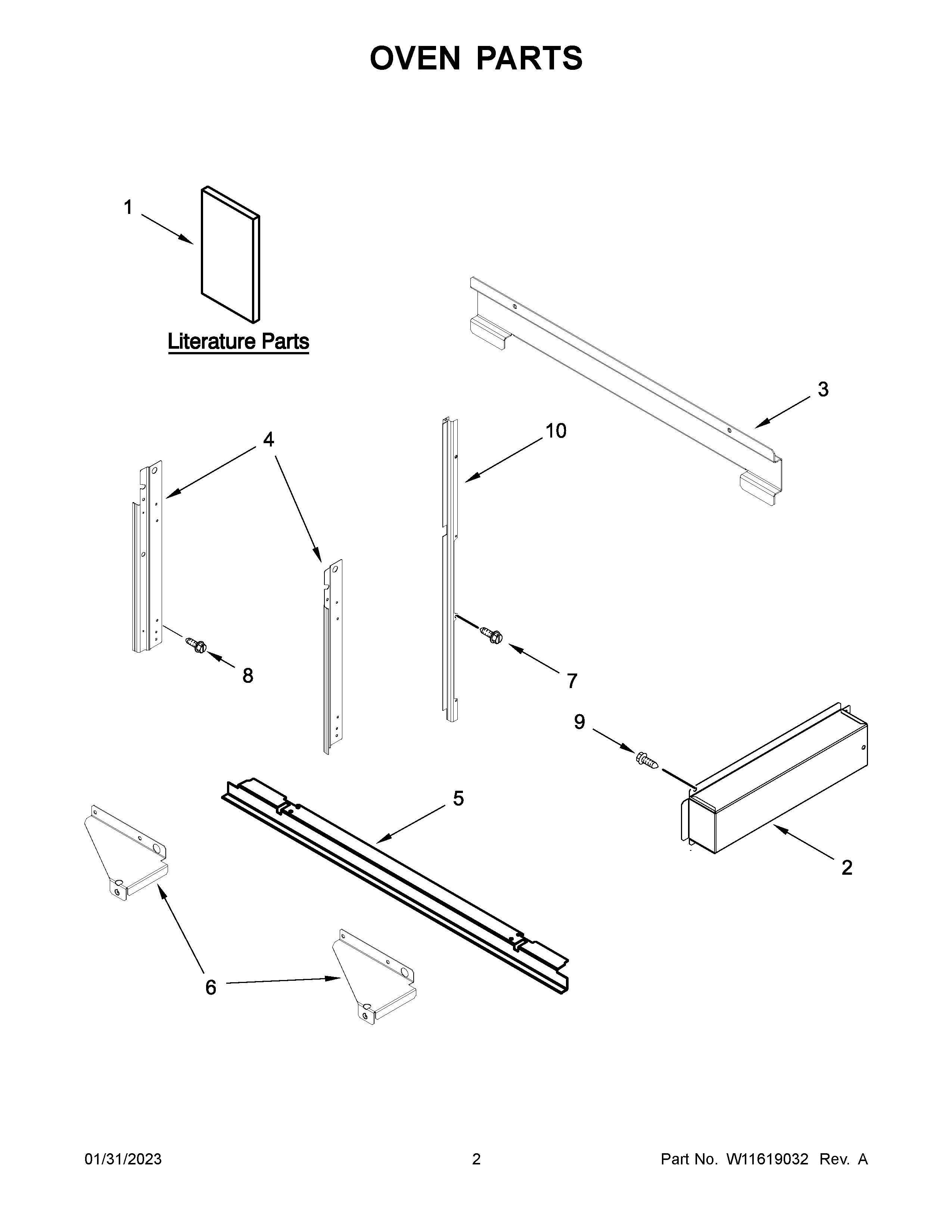 OVEN PARTS

1

Literature Parts

3

4

10

8

7

9

5

2

6

01/31/2023

2

Part No. W11619032 Rev. A