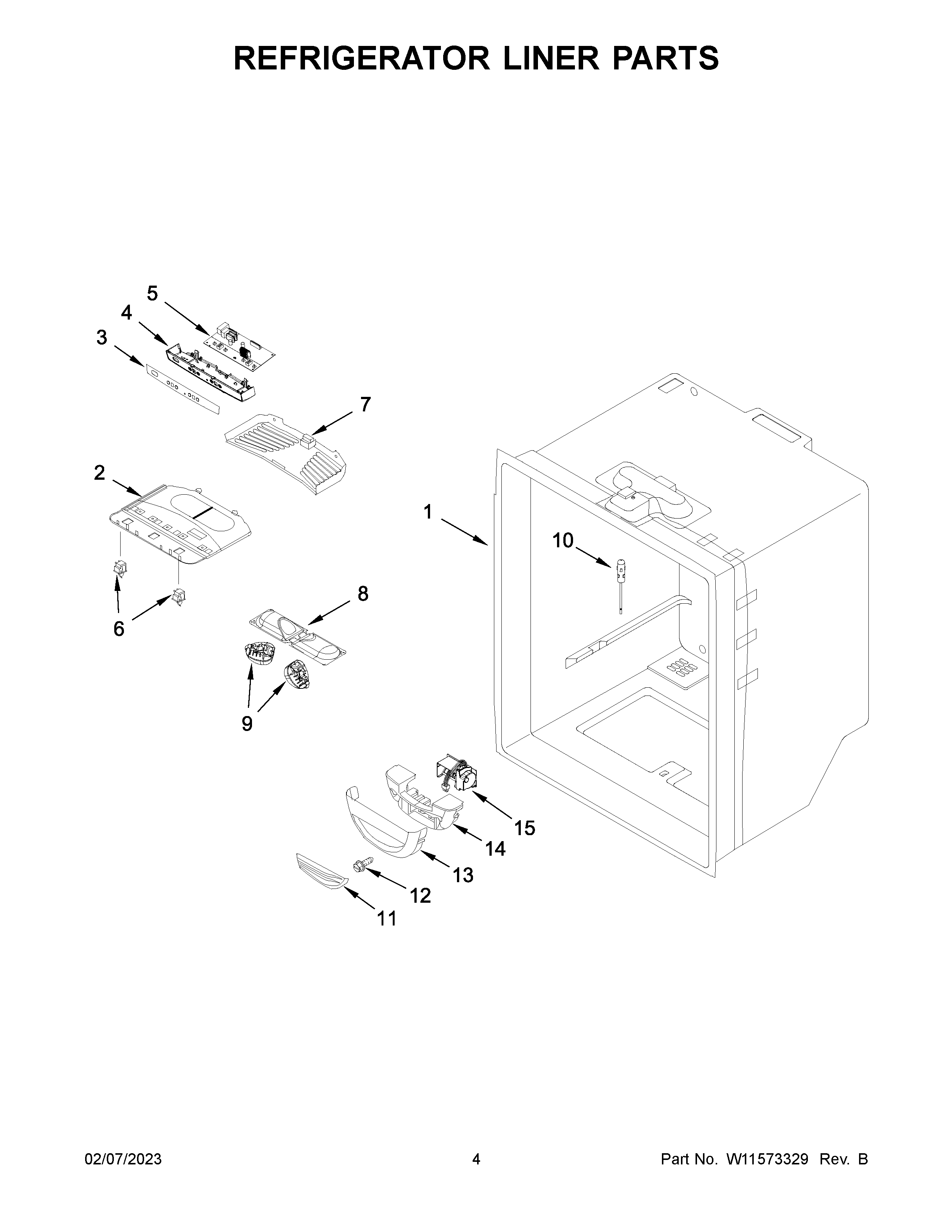 REFRIGERATOR LINER PARTS

5
4
3
7
2
1
10
6
8
9
15
14
13
12
11

02/07/2023
4
Part No. W11573329 Rev. B