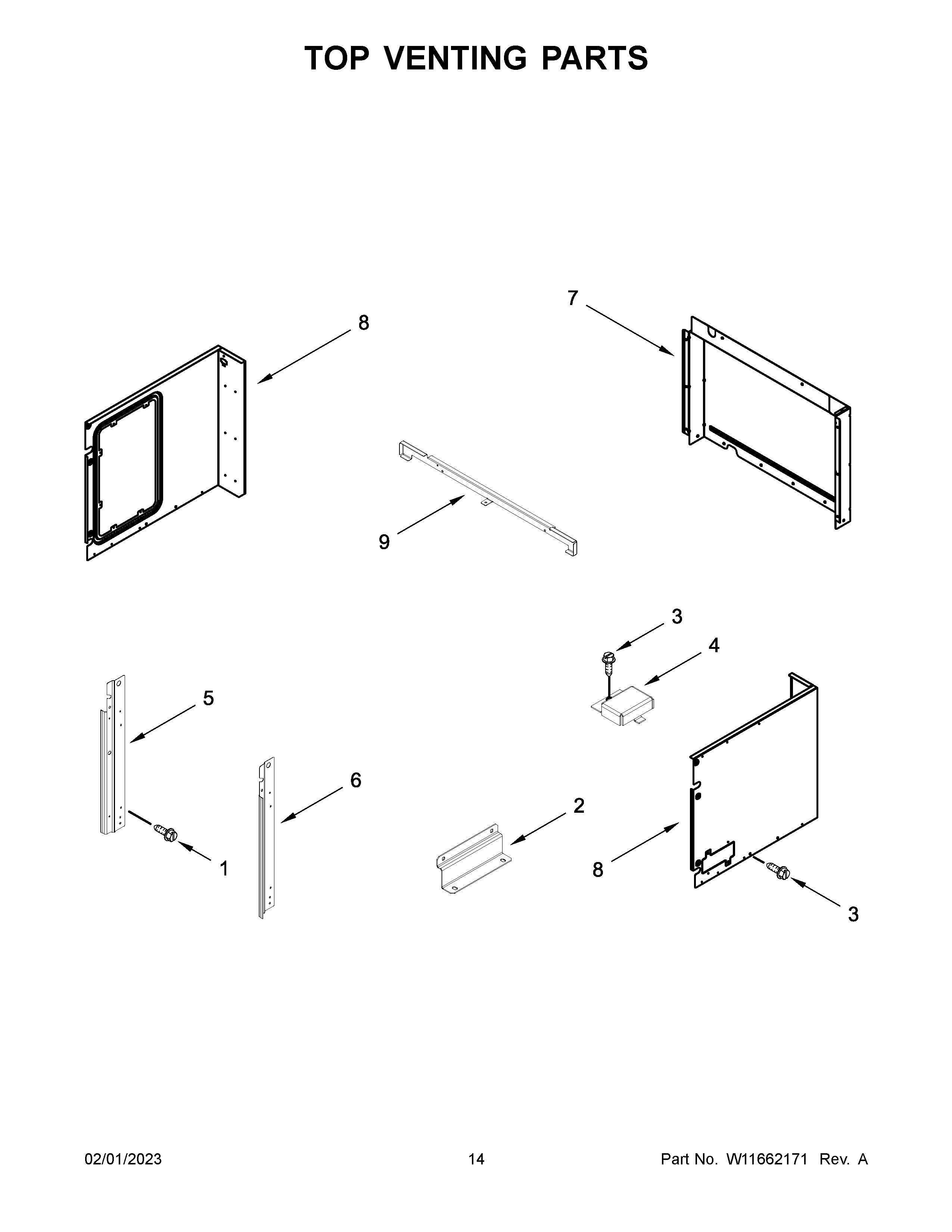 TOP VENTING PARTS

7

8

9

3

4

5

6

2

1

8

3

02/01/2023

14

Part No. W11662171 Rev. A