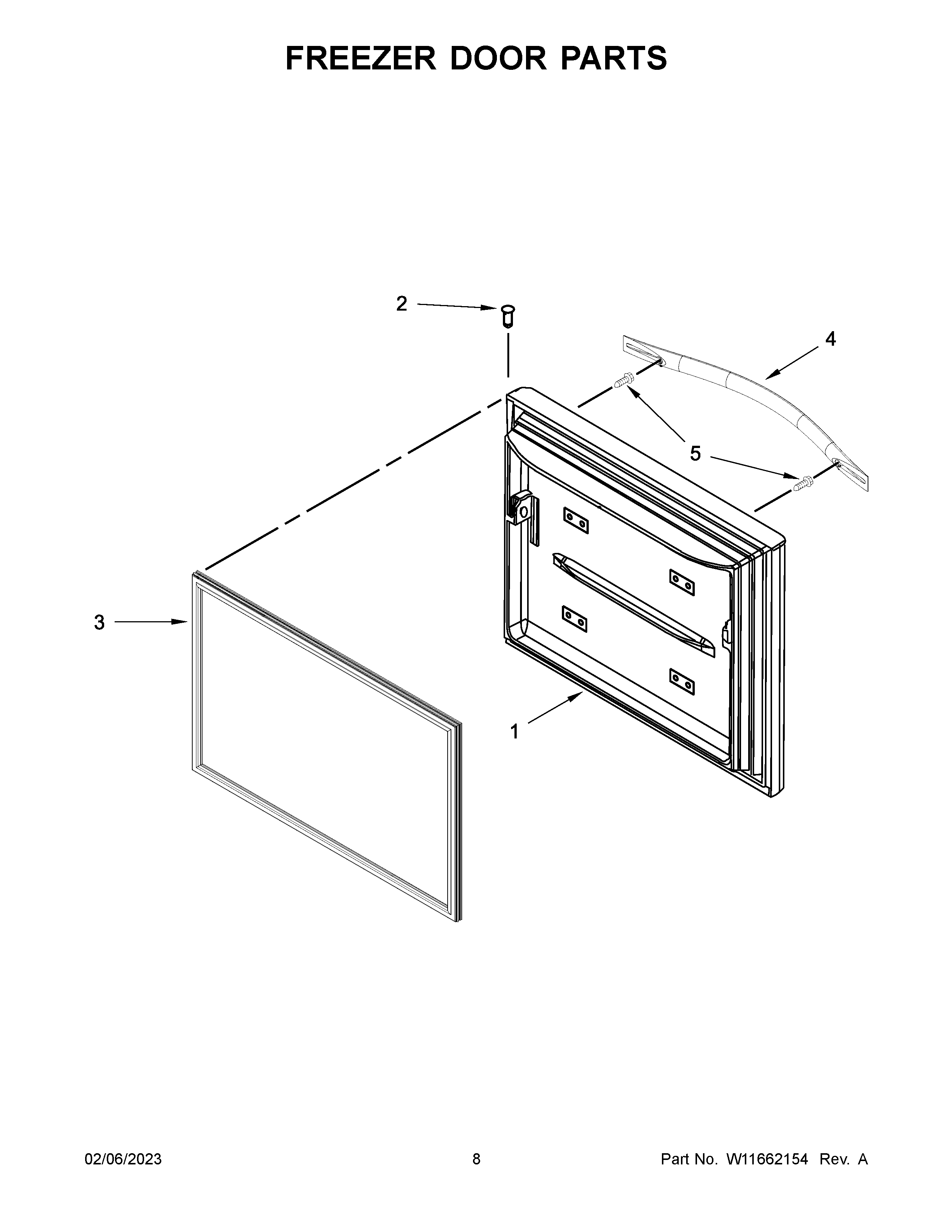 FREEZER DOOR PARTS

2

4

5

3

1

02/06/2023

8

Part No. W11662154 Rev. A