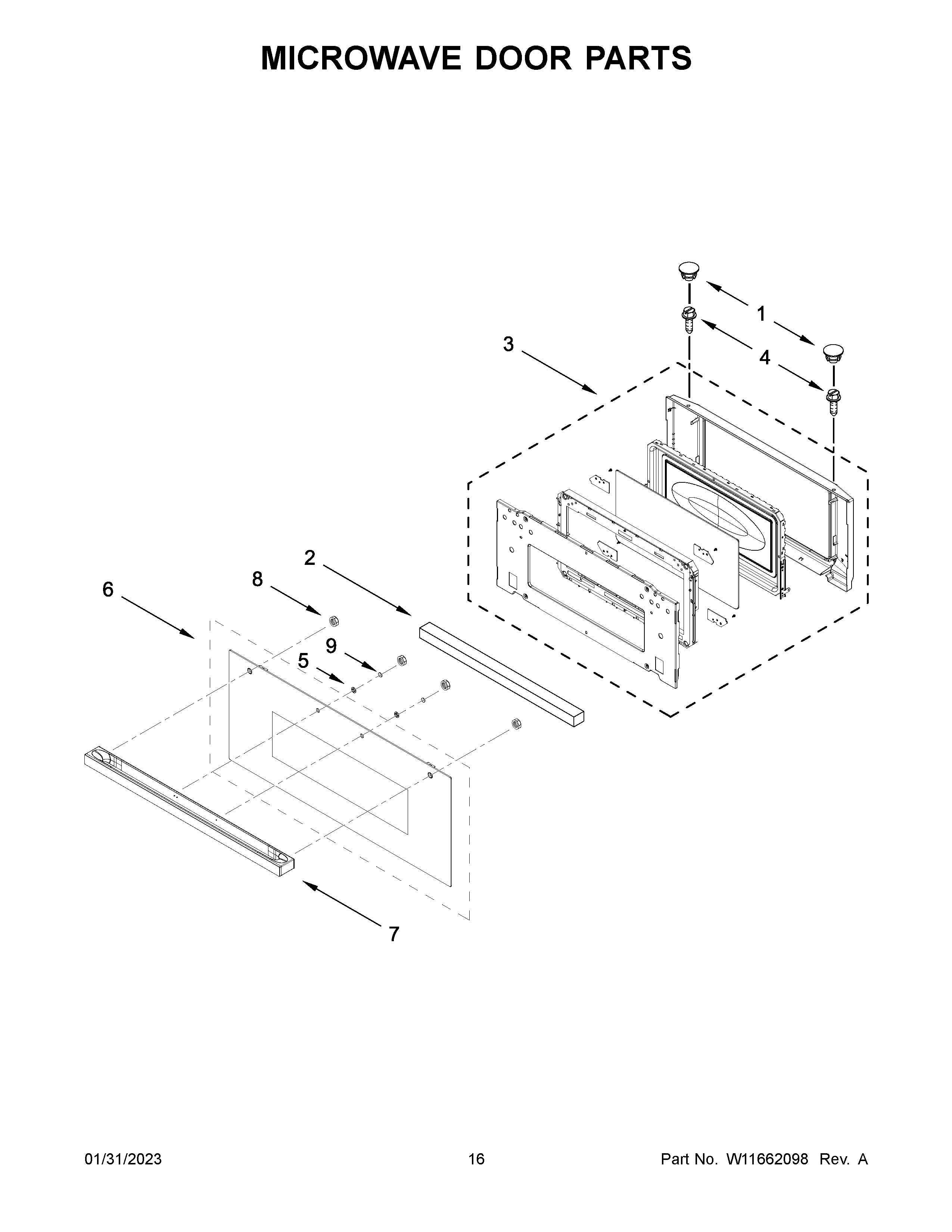 MICROWAVE DOOR PARTS

1
3
4
2
8
6
9
5
7

01/31/2023 16 Part No. W11662098 Rev. A