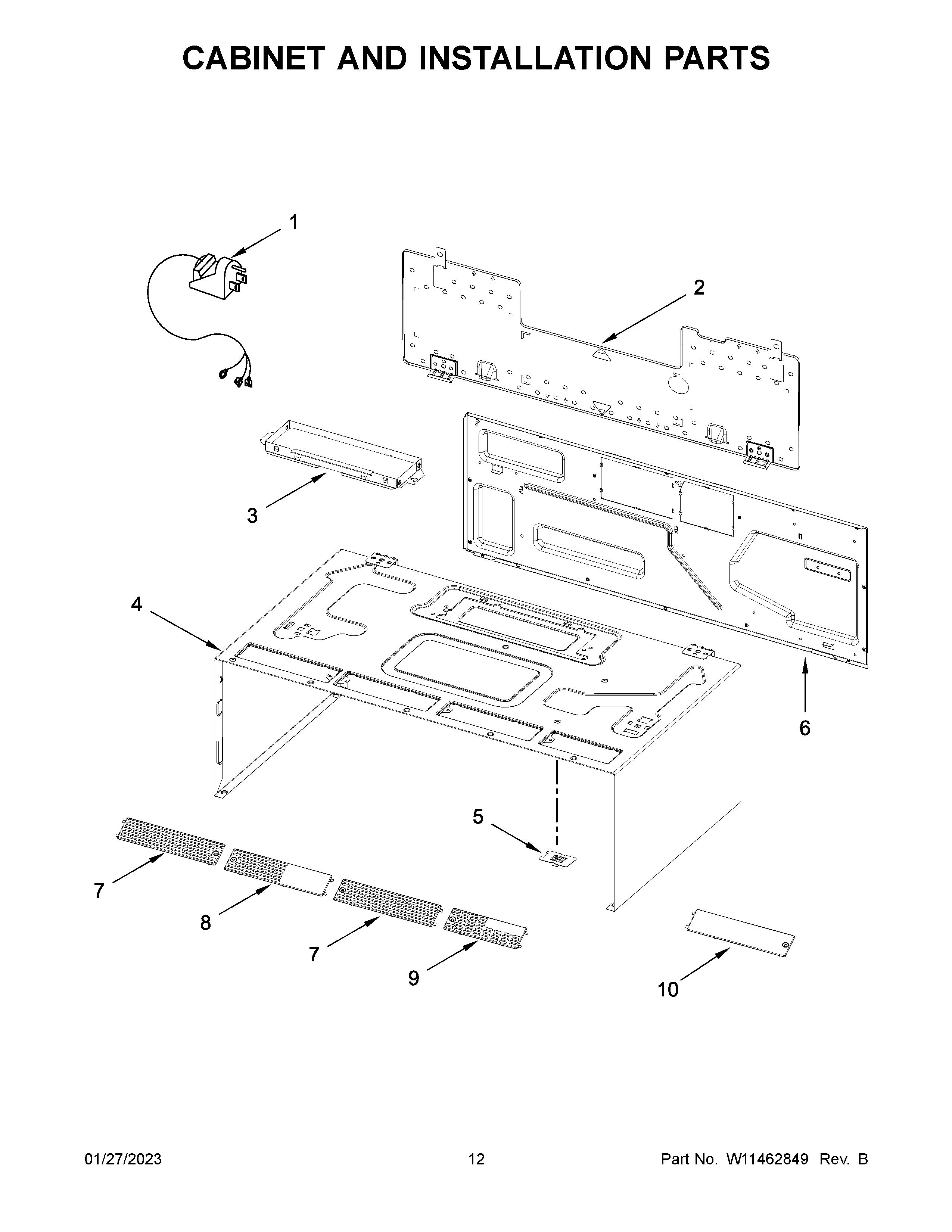 CABINET AND INSTALLATION PARTS

1

2

3

4

6

5

7

8

7

9

10

01/27/2023

12

Part No. W11462849 Rev. B