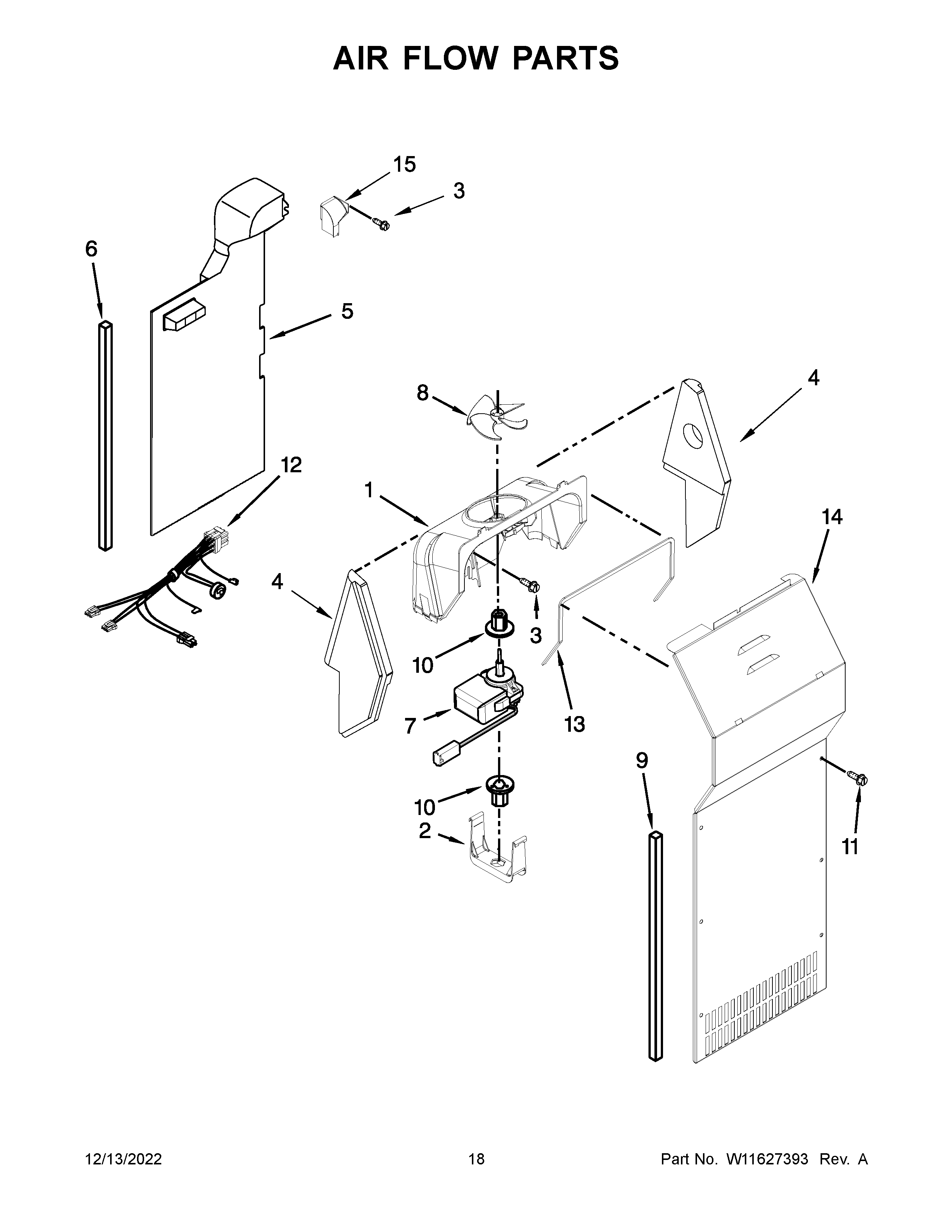 AIR FLOW PARTS

15
3
6
5
8
4
12
1
14
4
3
10
13
7
9
10
2
11

12/13/2022
18
Part No. W11627393 Rev. A