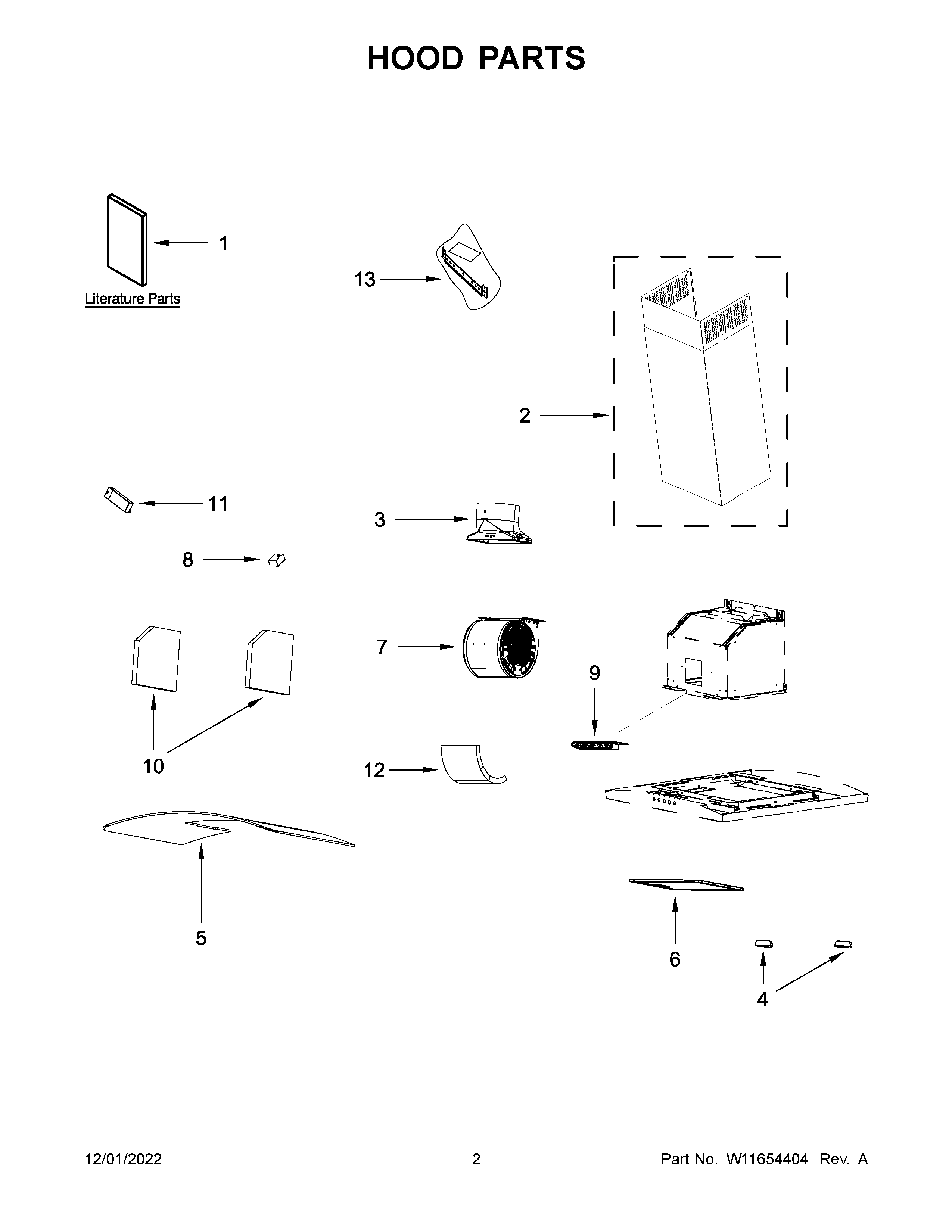 HOOD PARTS

1

Literature Parts

13

2

11

3

8

7

9

10

12

5

6

4

12/01/2022

2

Part No. W11654404 Rev. A