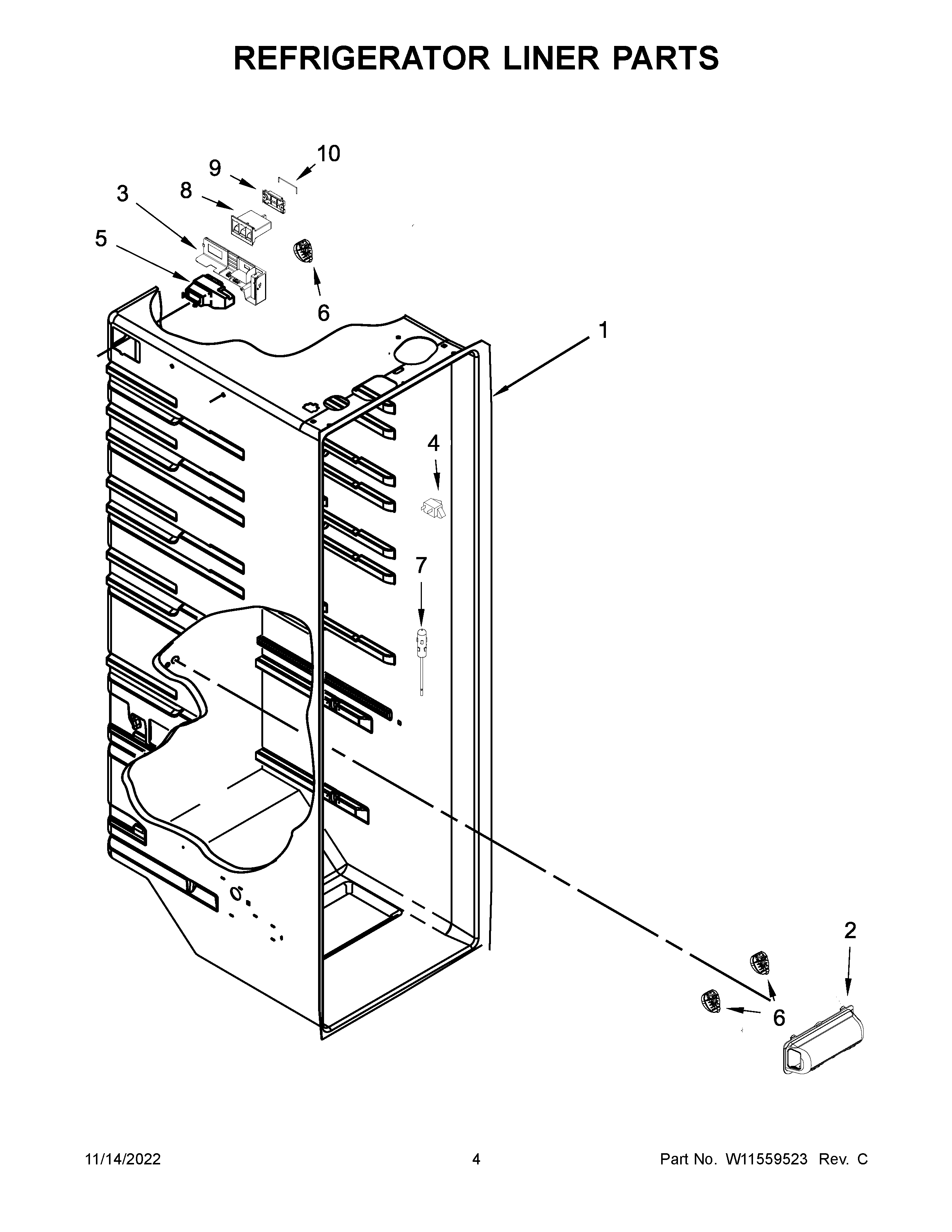 REFRIGERATOR LINER PARTS

10
9
8
3
5
6
1
4
7
2
6

11/14/2022
4
Part No. W11559523 Rev. C