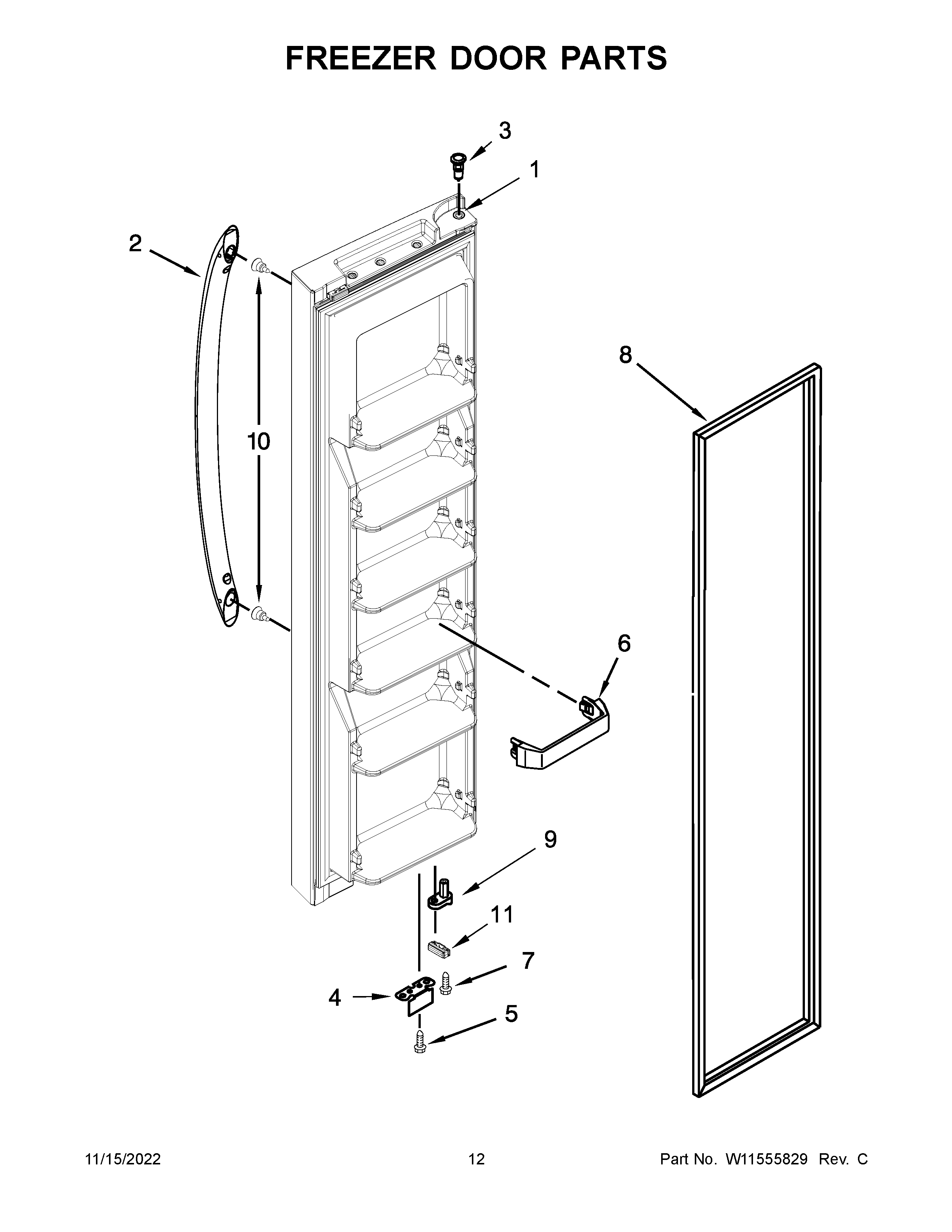 FREEZER DOOR PARTS

3
1
2
8
10
6
9
11
7
4
5

11/15/2022
12
Part No. W11555829 Rev. C